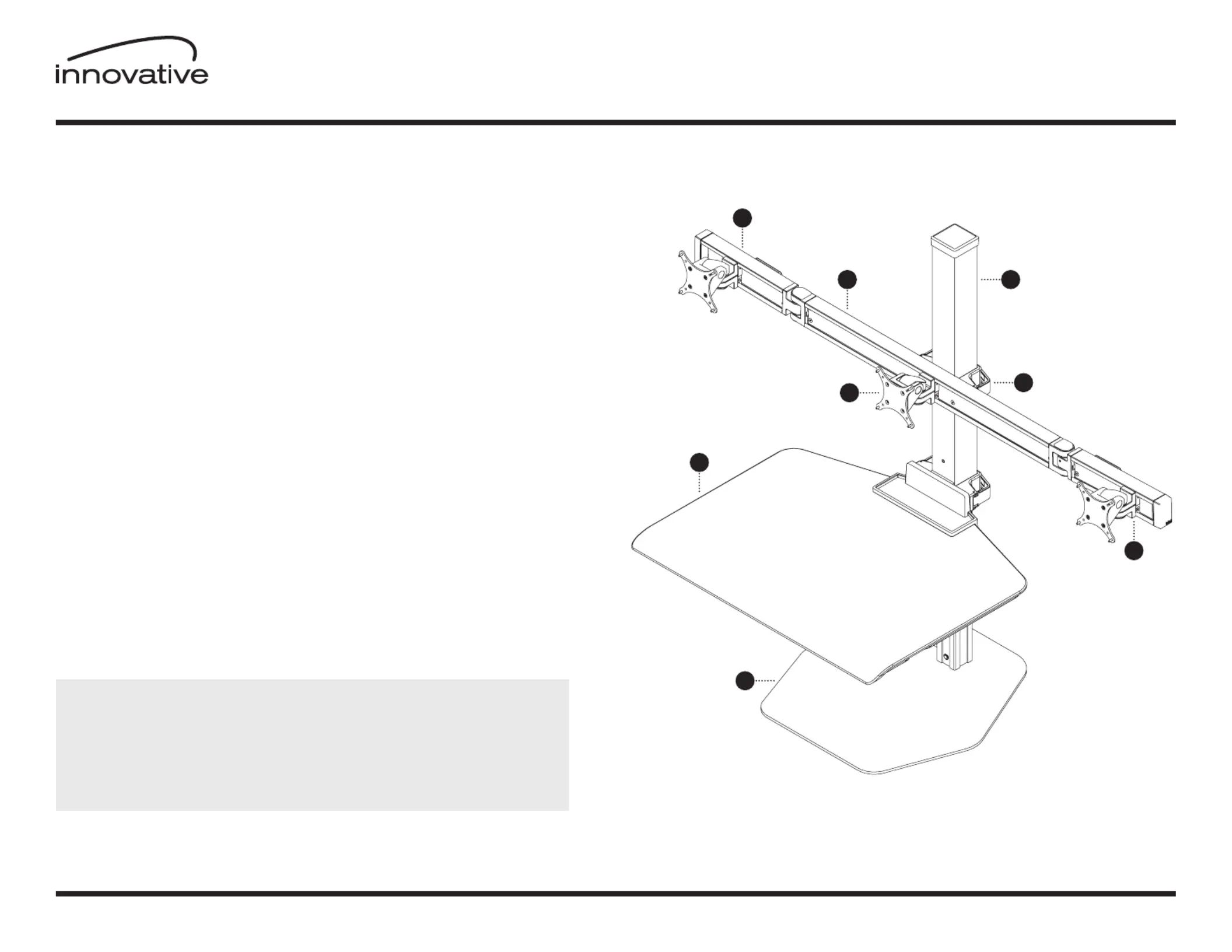 innovative