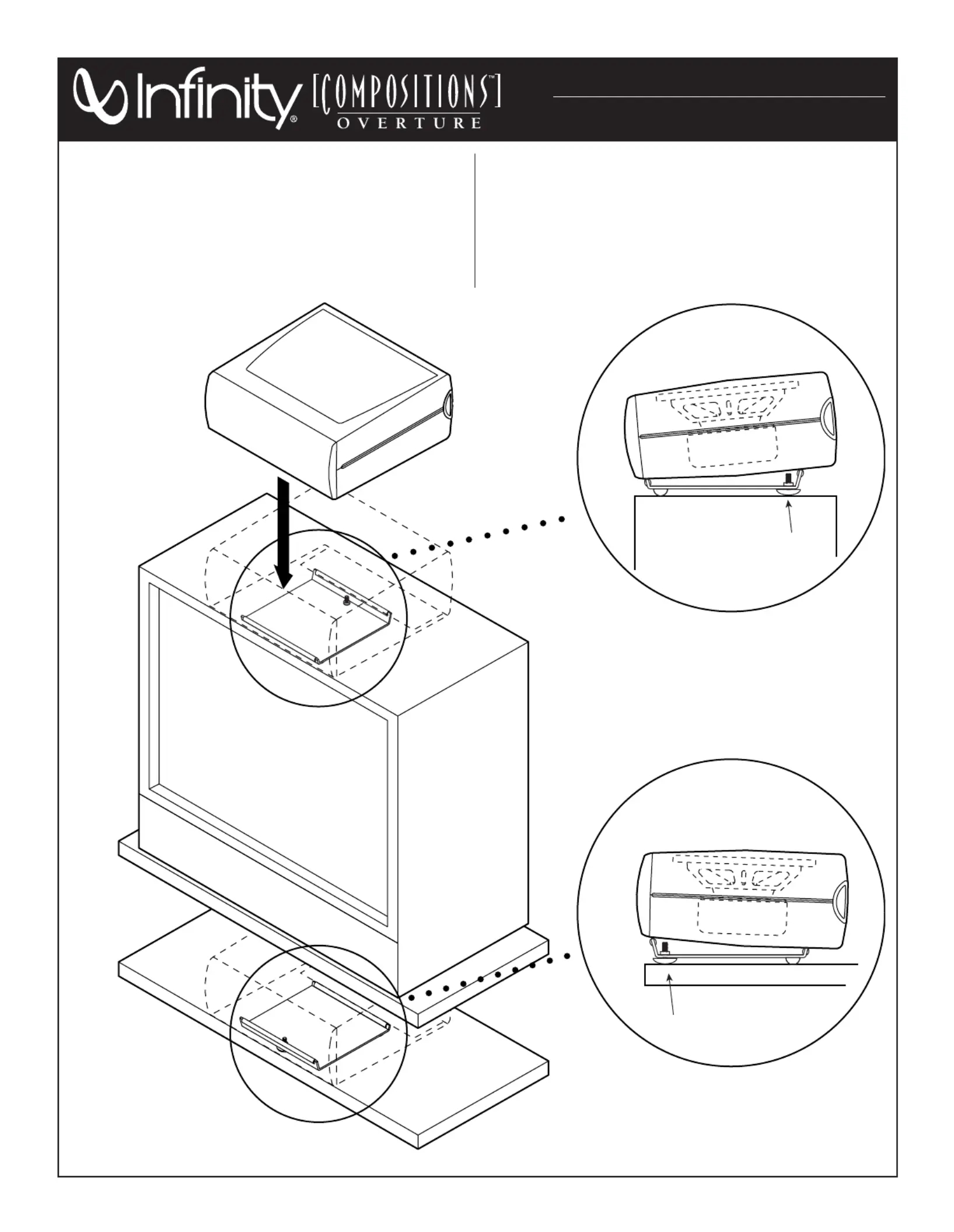 Infinity® [COMPOSITIONS™] OVERTURE