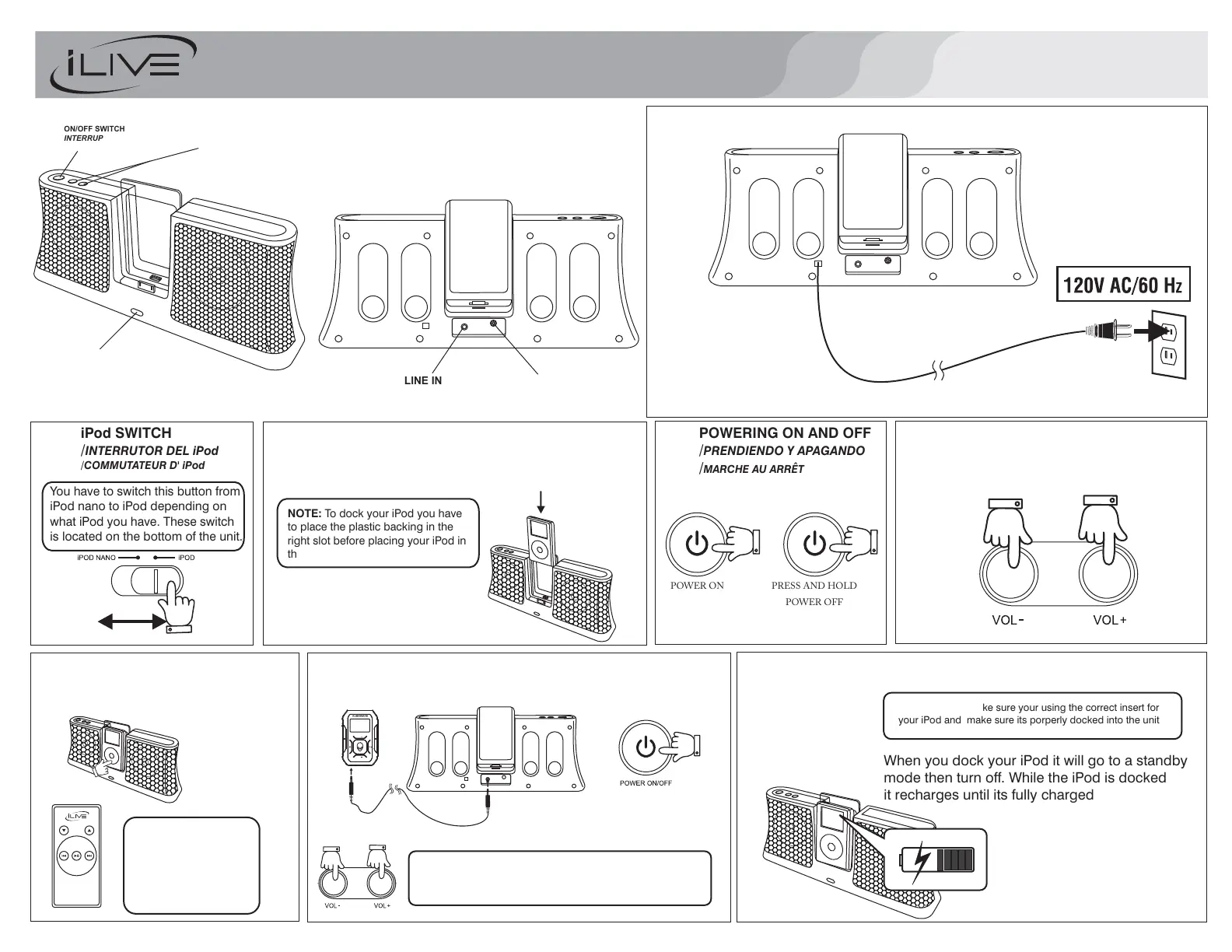 iLIVE

ON/OFF SWITCH
INTERRUP

LINE IN

120V AC/60 Hz

iPod SWITCH
/INTERRUTOR DEL iPod
/COMMUTATEUR D' iPod

You have to switch this button from iPod nano to iPod depending on what iPod you have. These switch is located on the bottom of the unit.

iPOD NANO iPOD

NOTE: To dock your iPod you have to place the plastic backing in the right slot before placing your iPod in th

POWERING ON AND OFF
/PRENDIENDO Y APAGANDO
/MARCHE AU ARRÊT

POWER ON

PRESS AND HOLD
POWER OFF

VOL- VOL+

iLIVE

POWER ON/OFF

VOL- VOL+

ke sure your using the correct insert for your iPod and make sure its porperly docked into the unit

When you dock your iPod it will go to a standby mode then turn off. While the iPod is docked it recharges until its fully charged