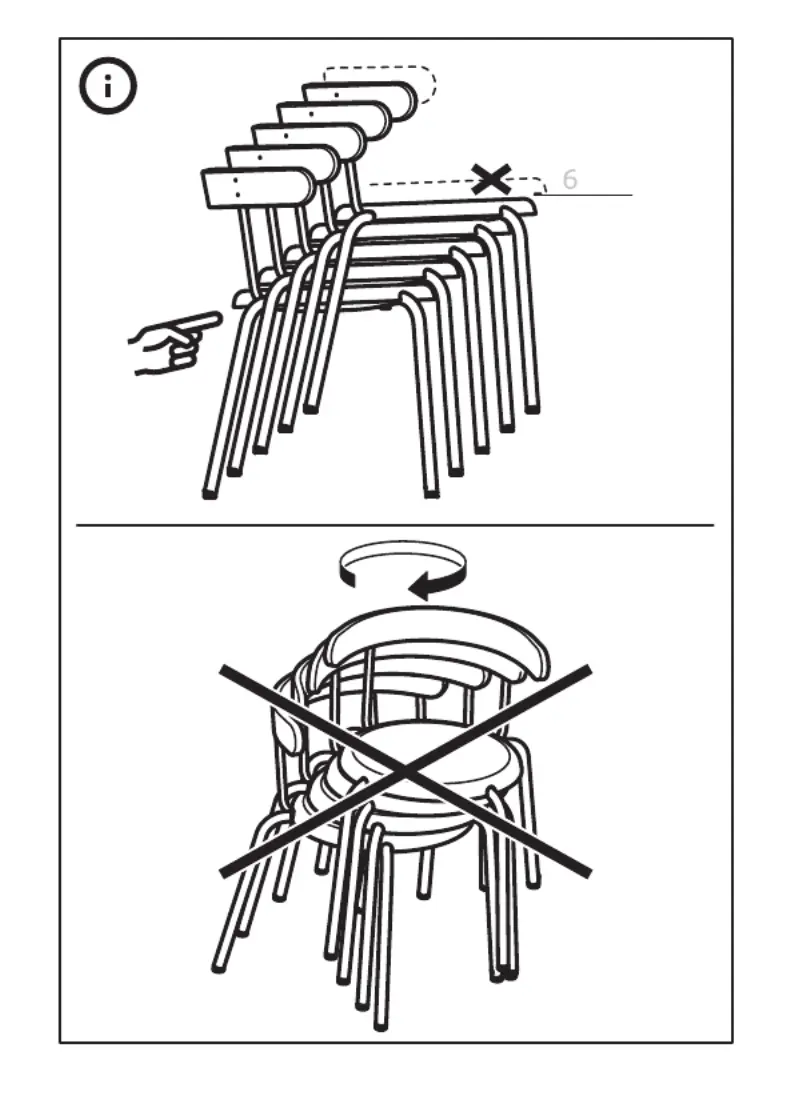 i

6