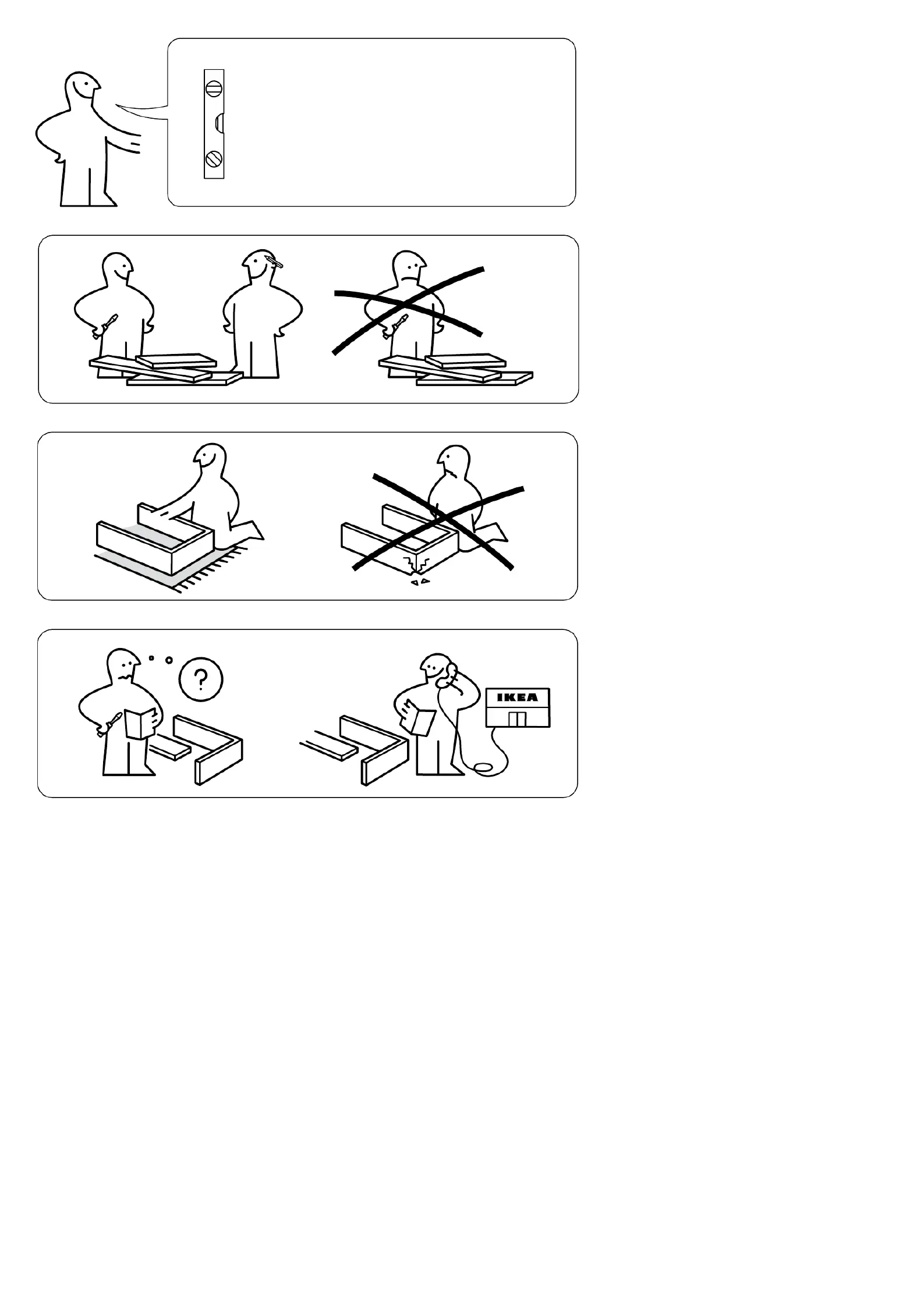 ?

IKEA