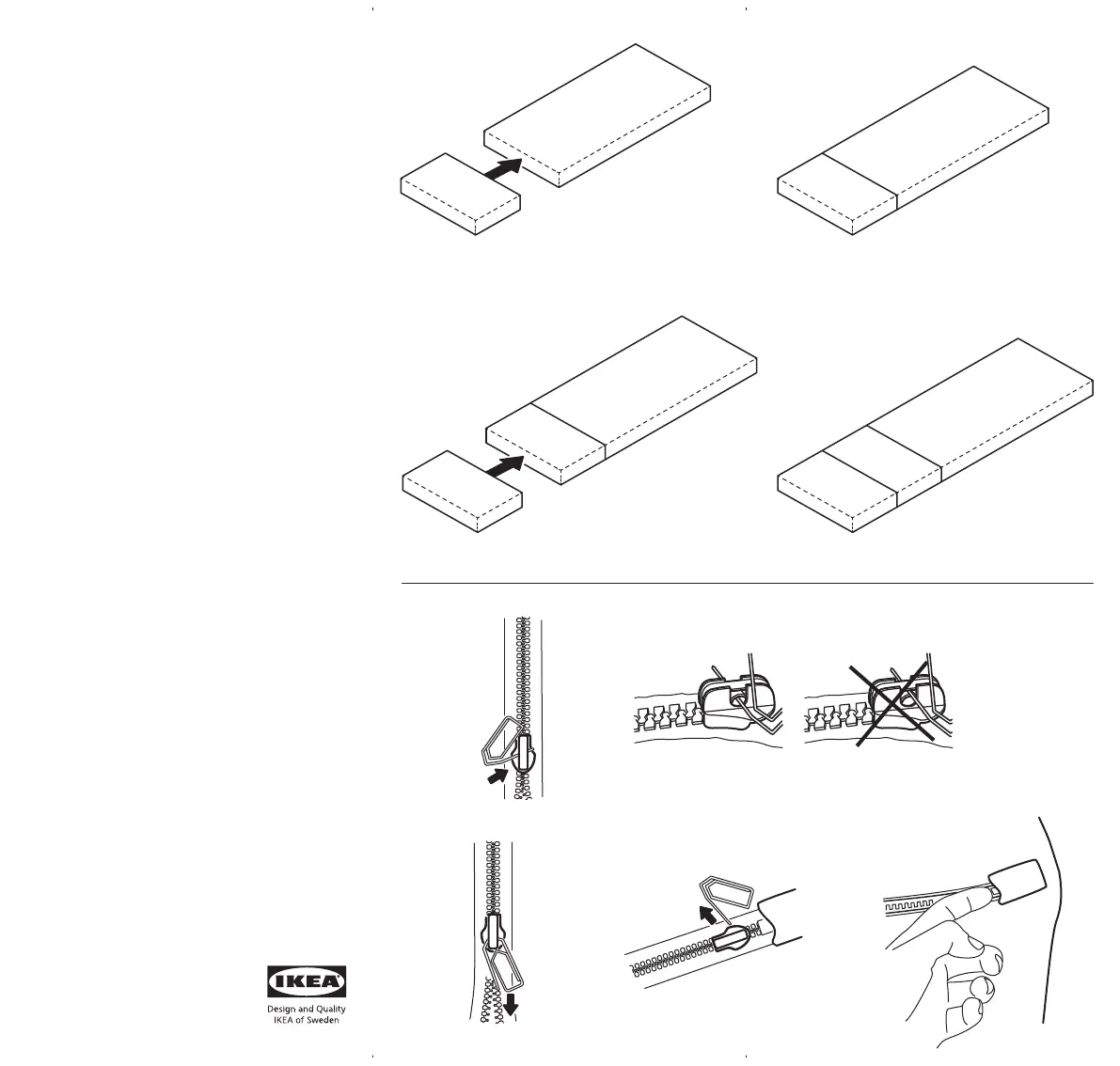 IKEA

Design and Quality
IKEA of Sweden