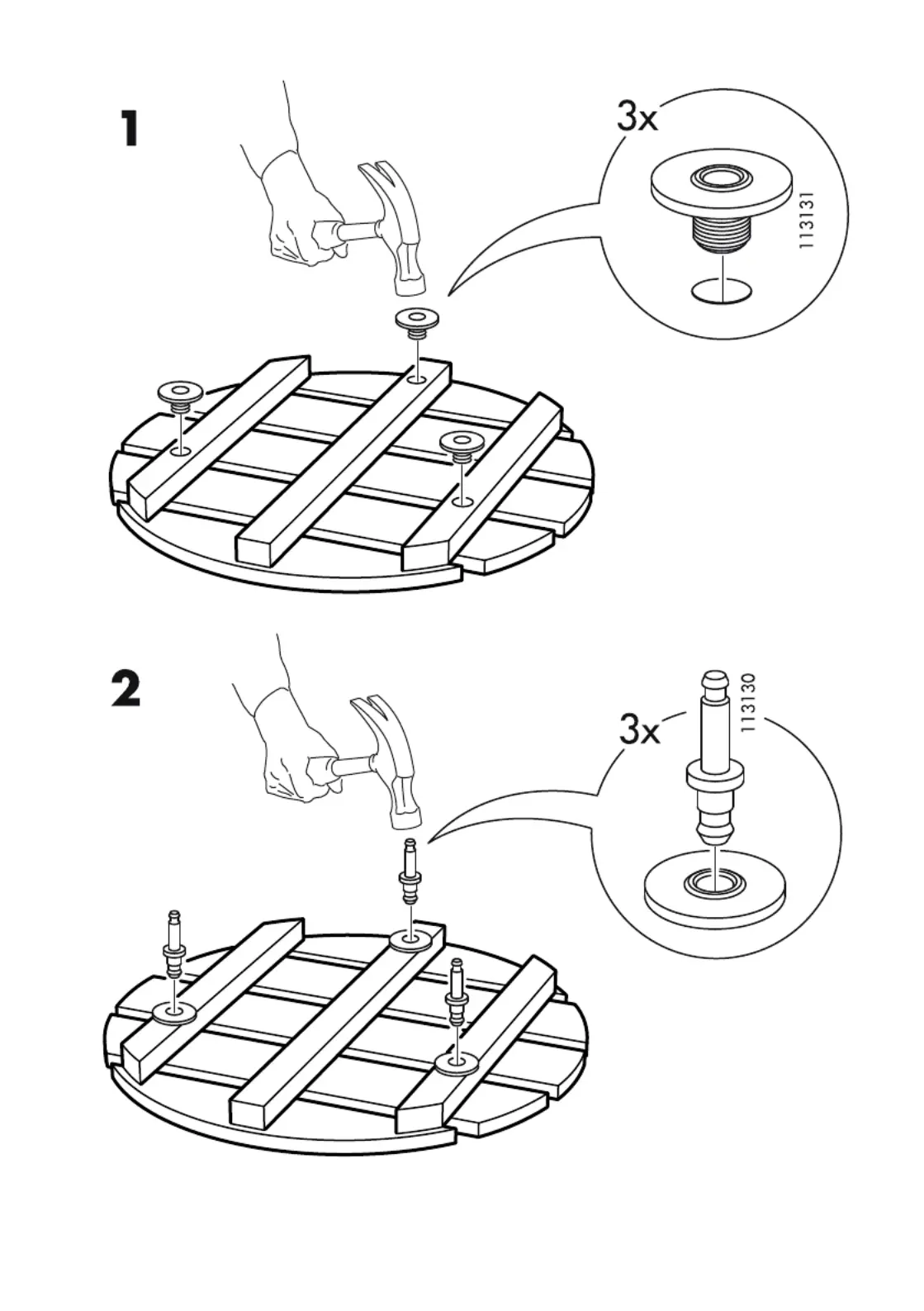 1

3x

113131

2

3x

113130