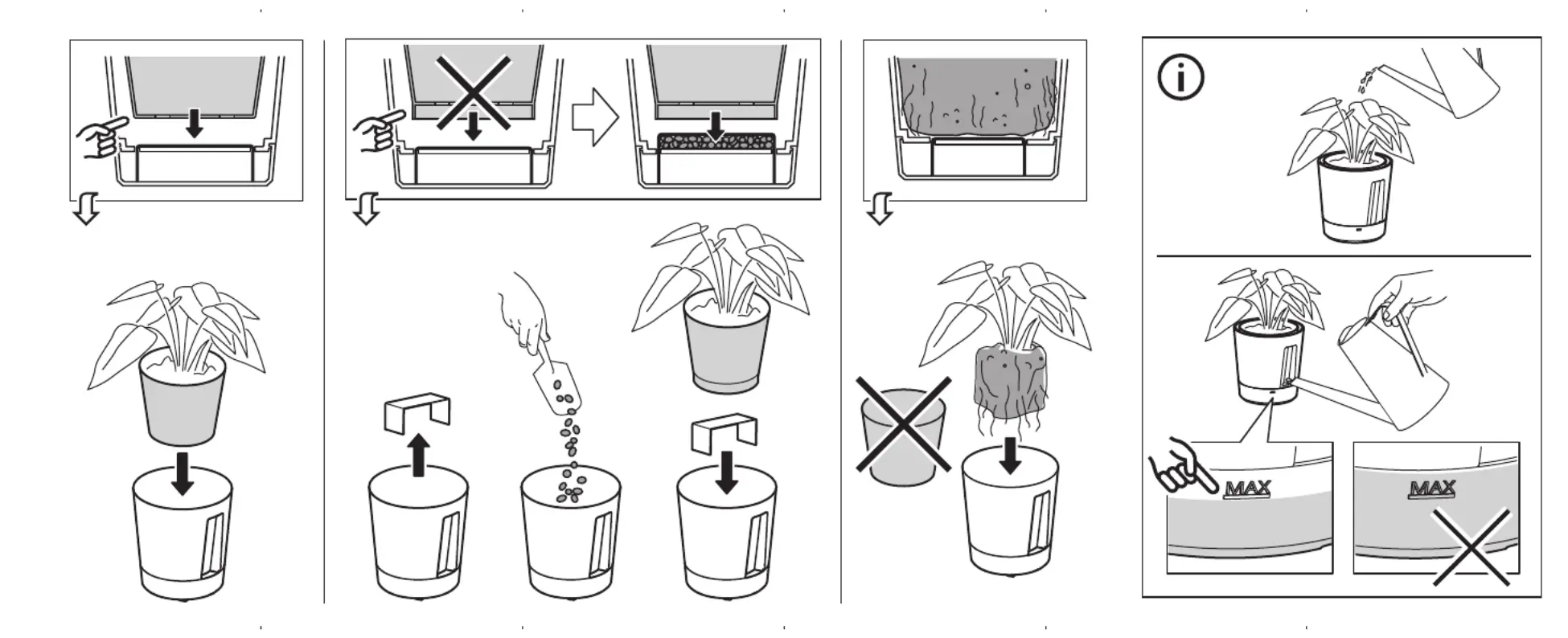 i

MAX

MAX