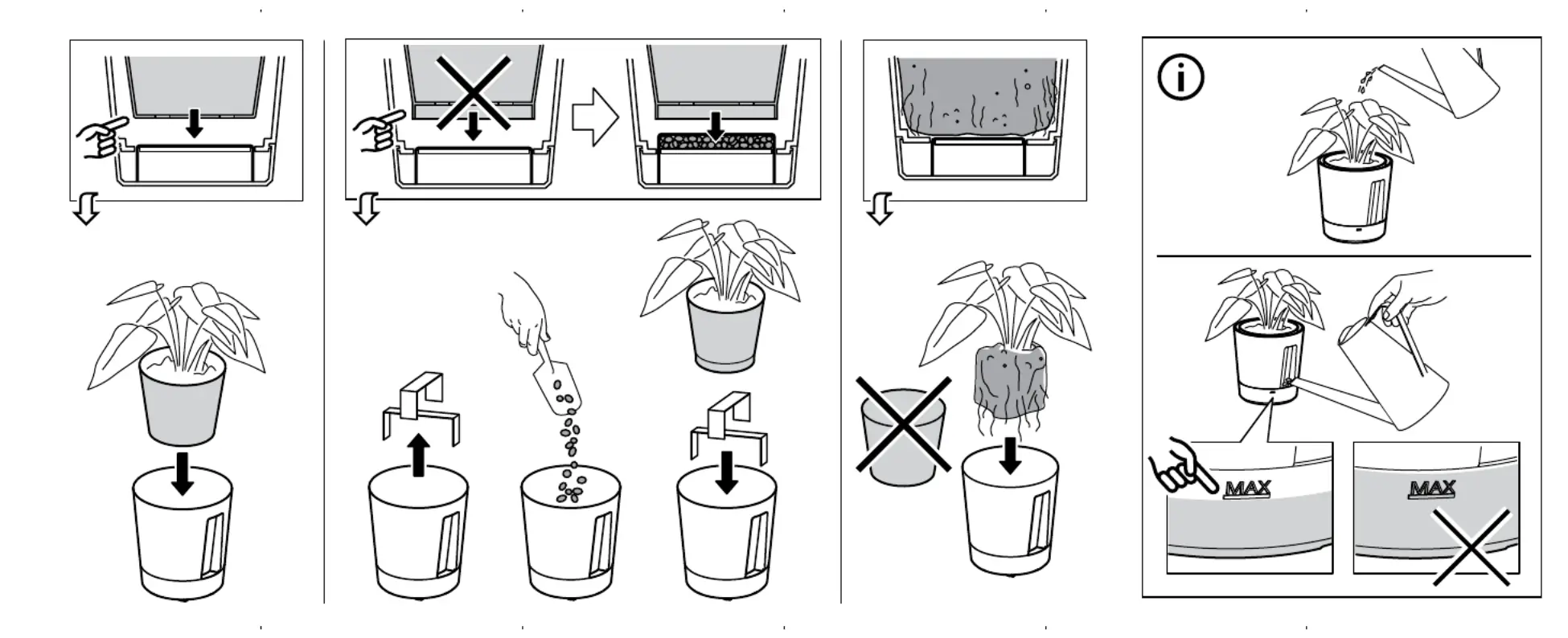 MAX

MAX