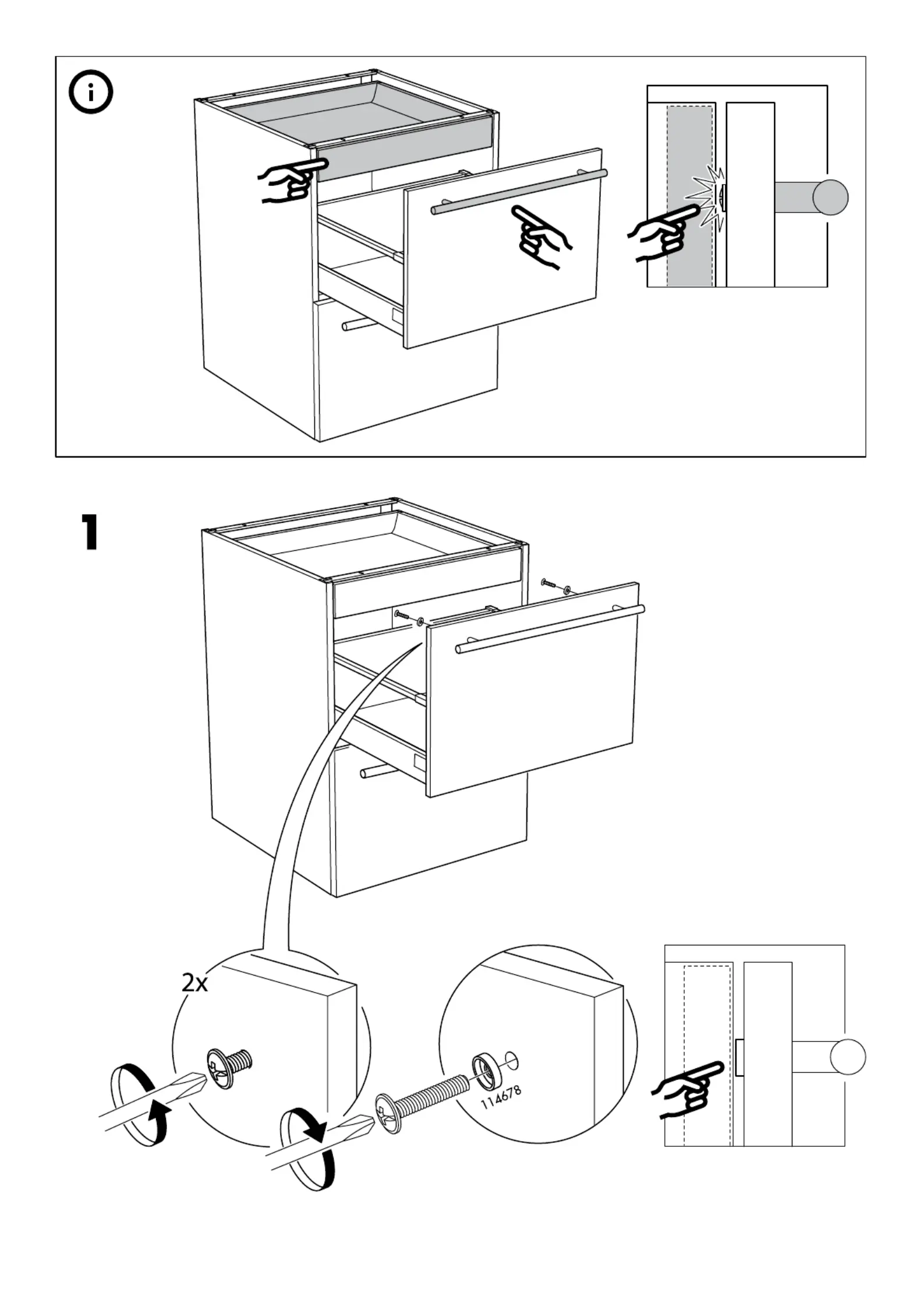 i

1

2x

114678