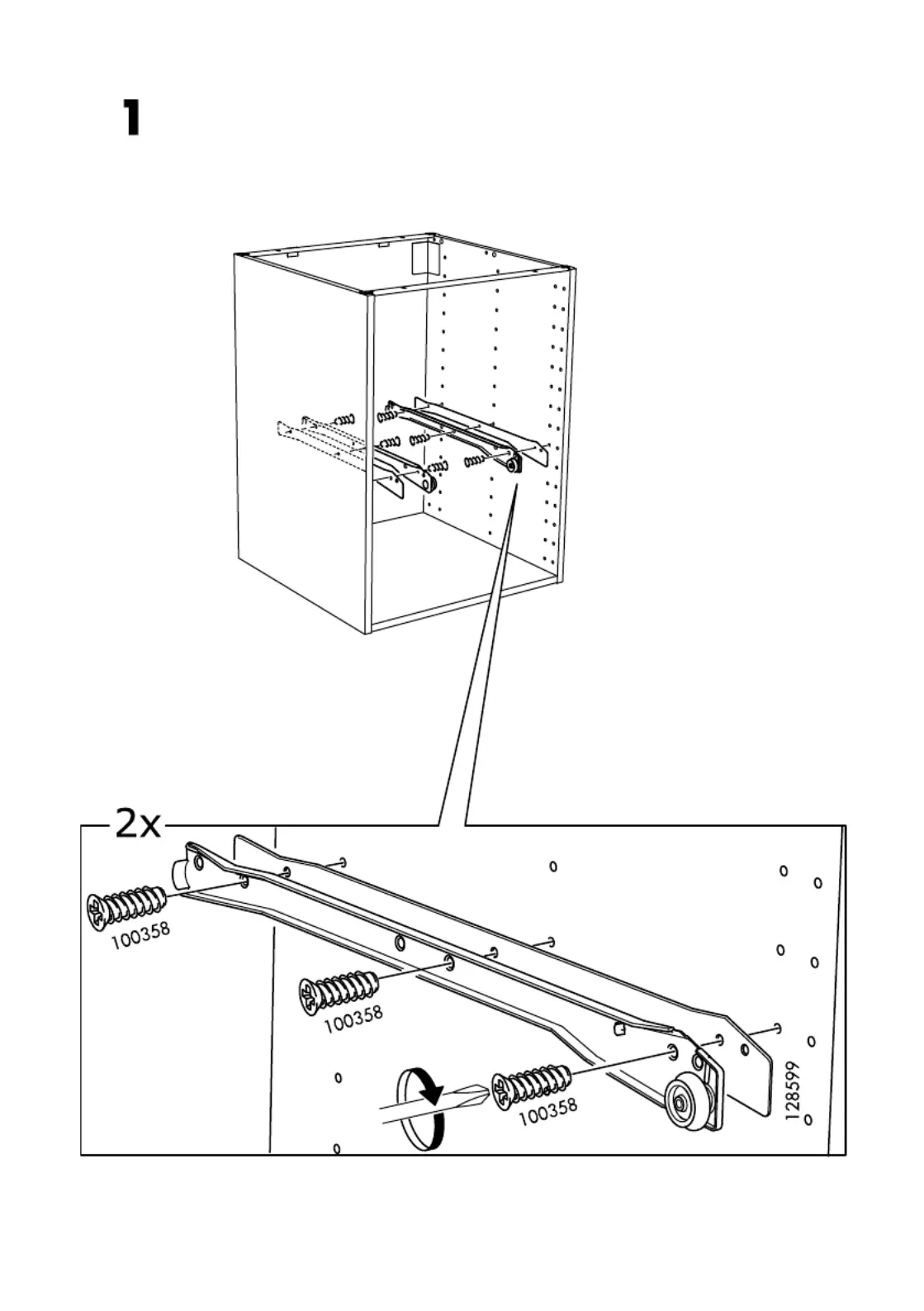 1

2x

100358

100358

100358

128599