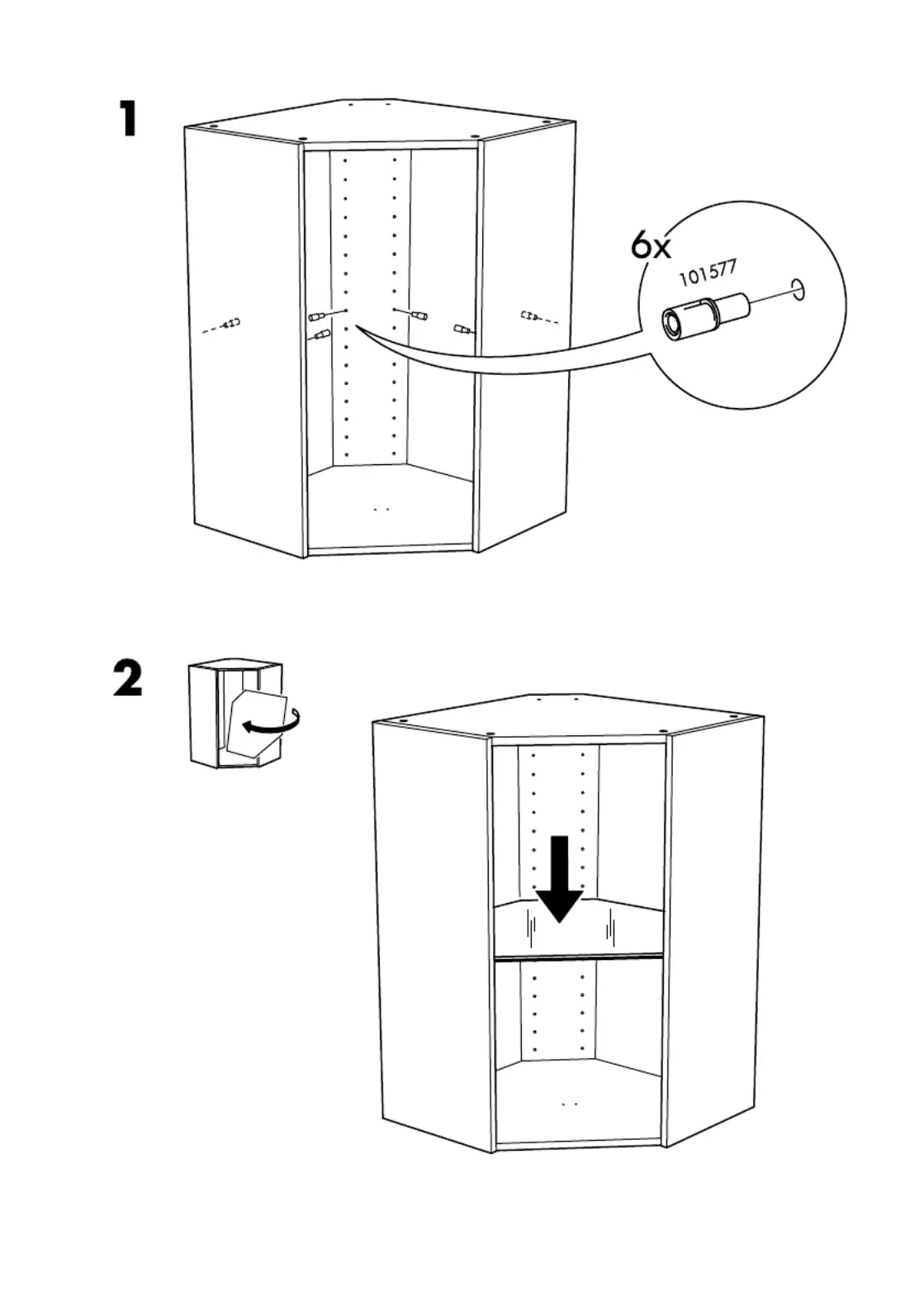 1

6x
101577

2