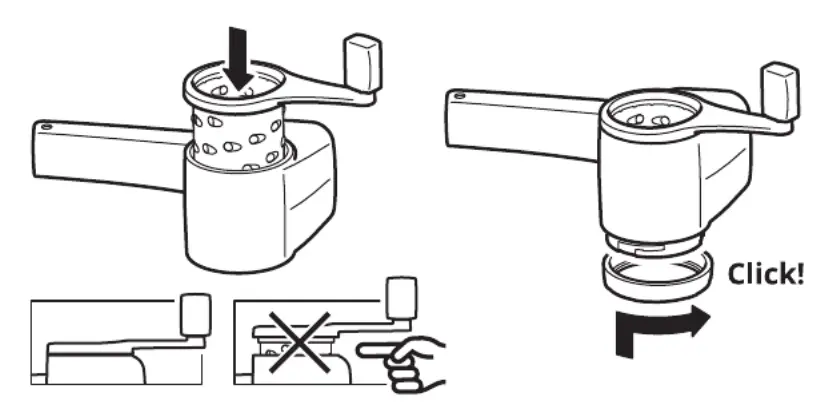 Click!