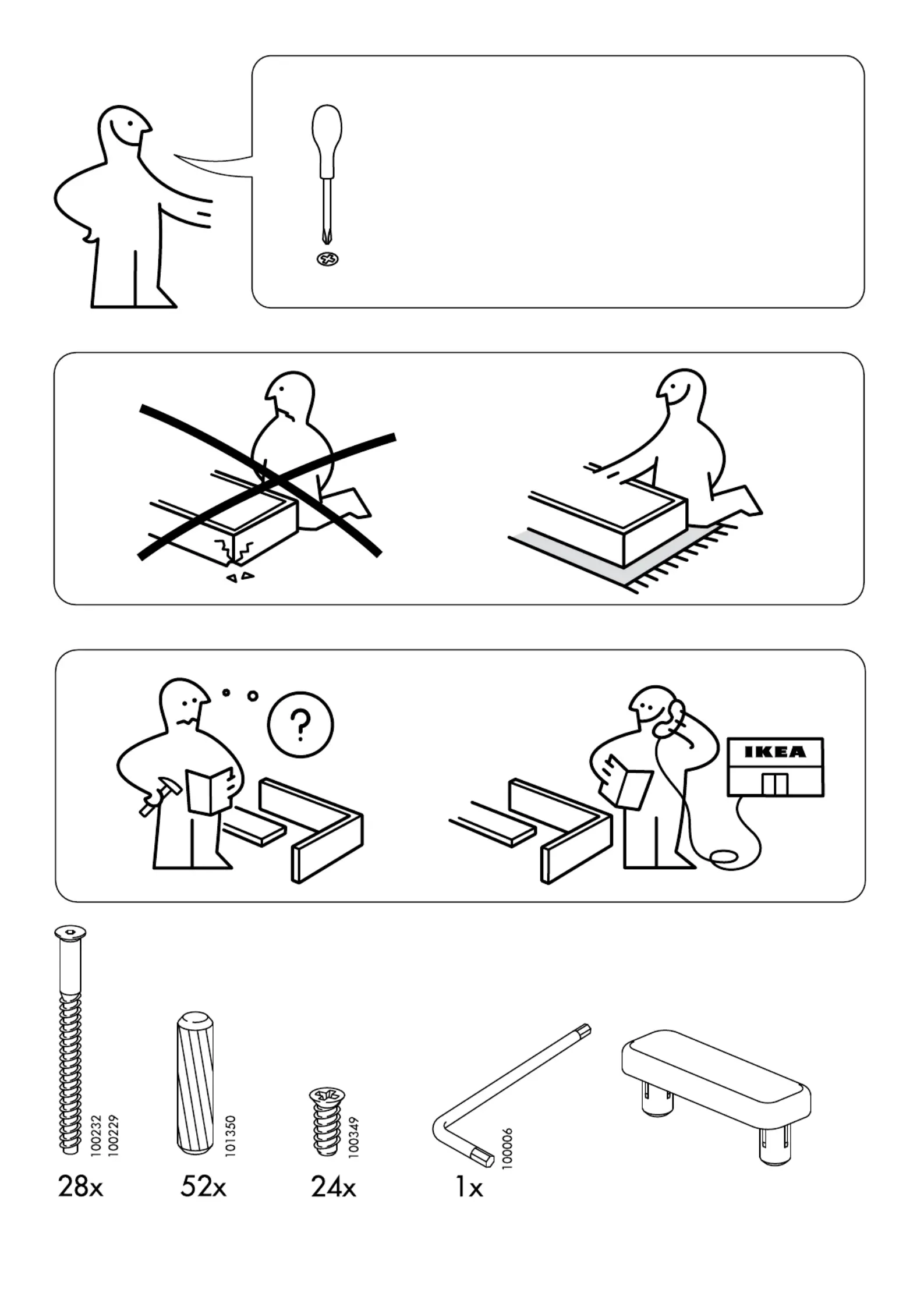 ?

IKEA

100232
100229

28x

101350

52x

100349

24x

100006

1x