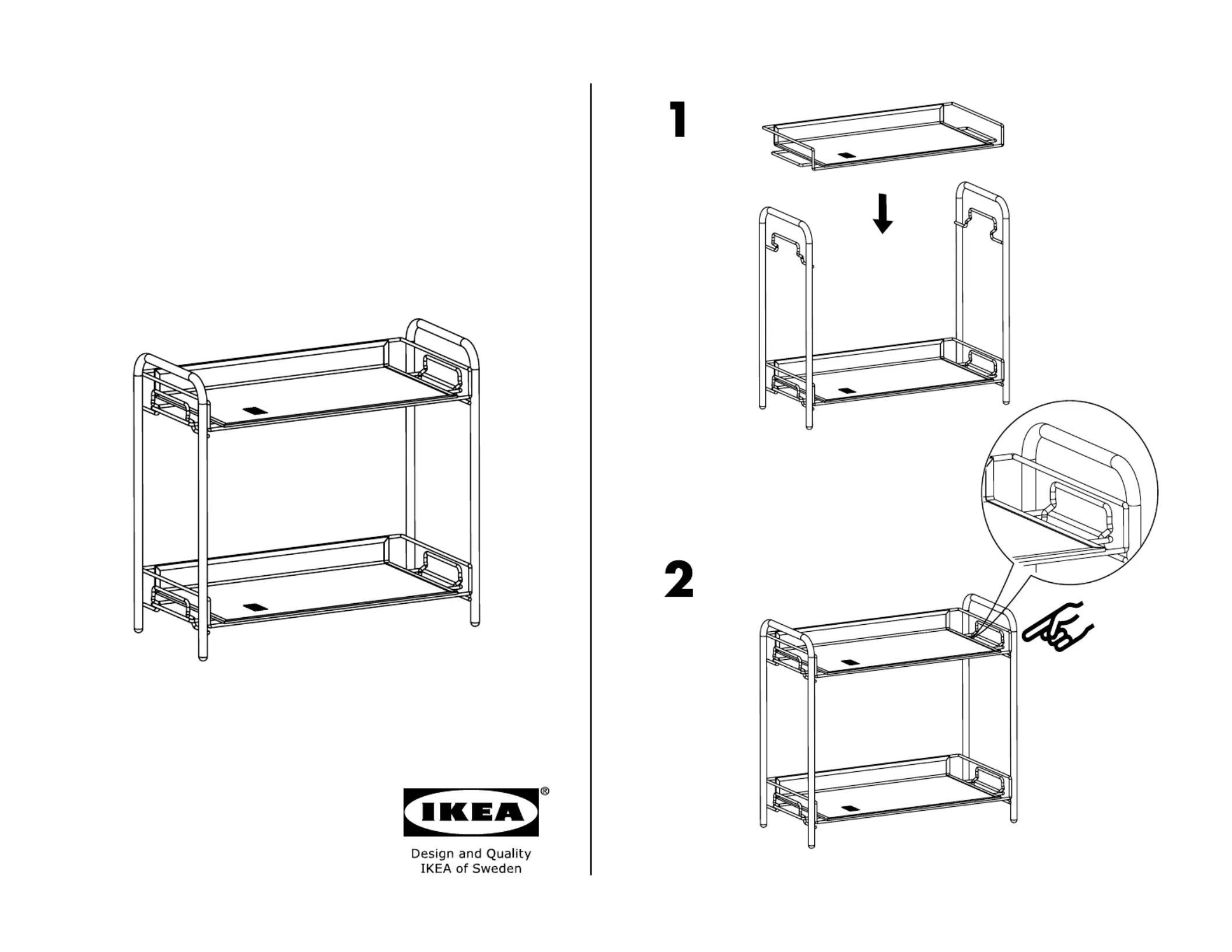 IKEA®

Design and Quality
IKEA of Sweden

1

2