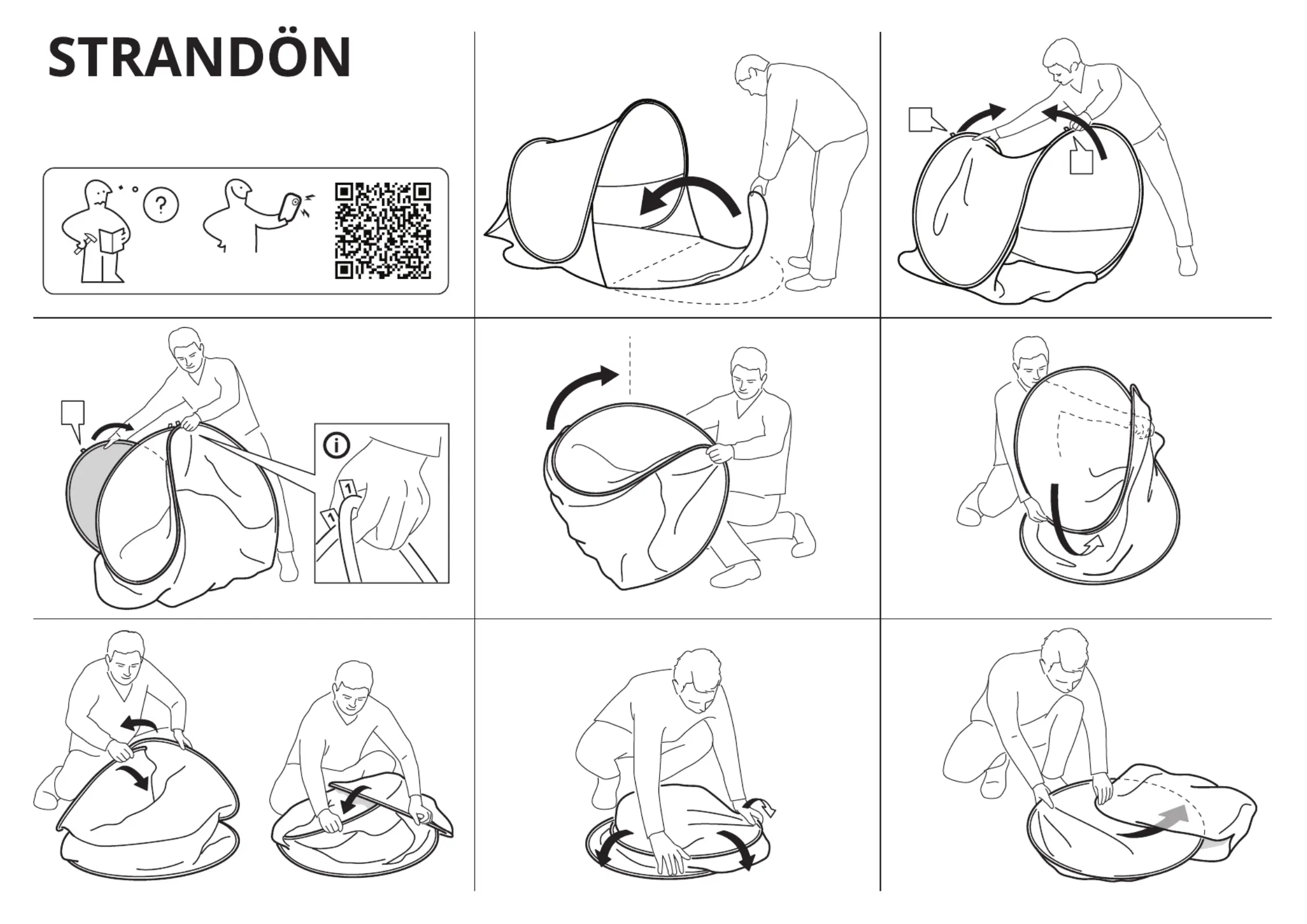 STRANDÖN

?

i

1

1