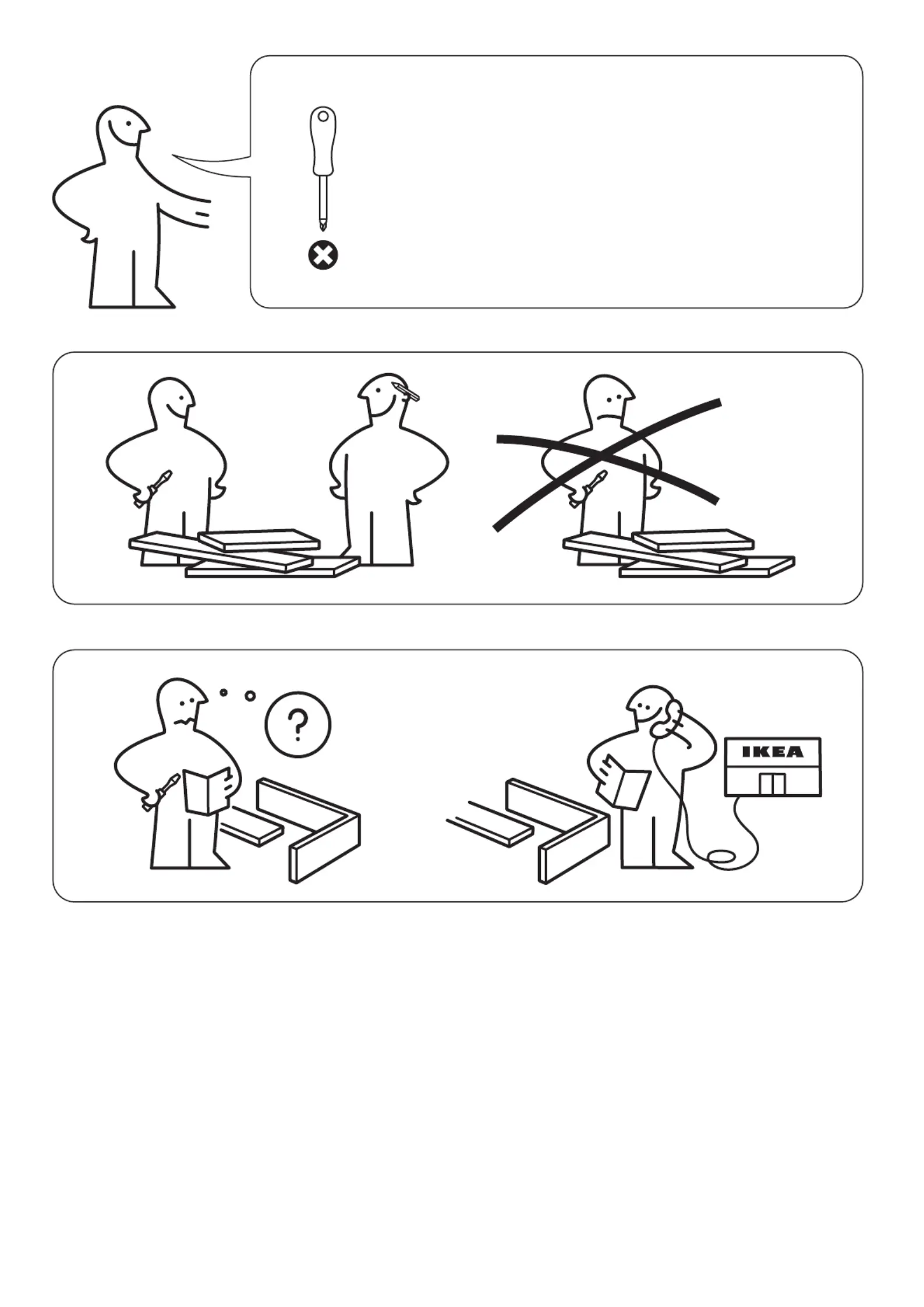 ?

IKEA