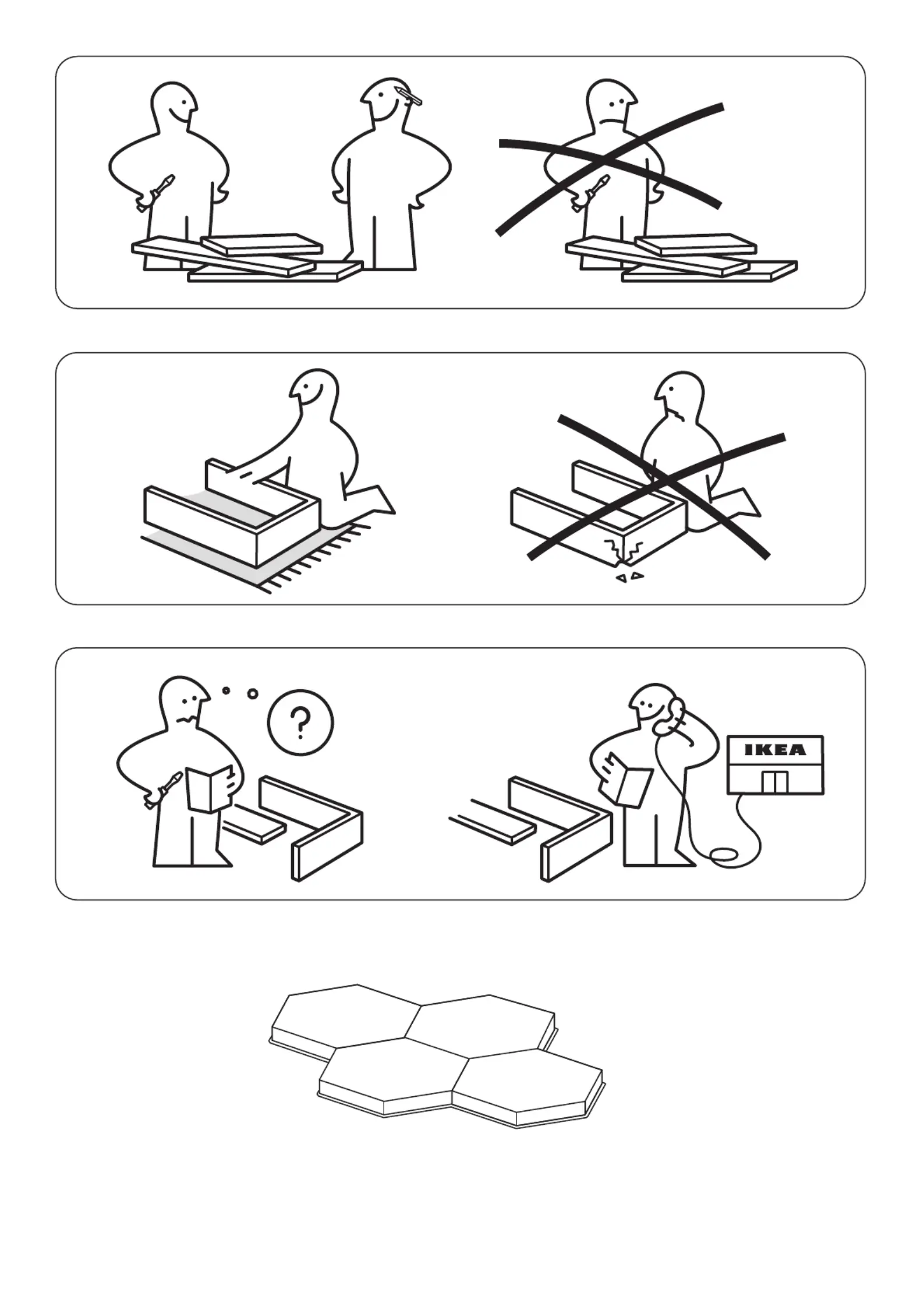 ?

IKEA