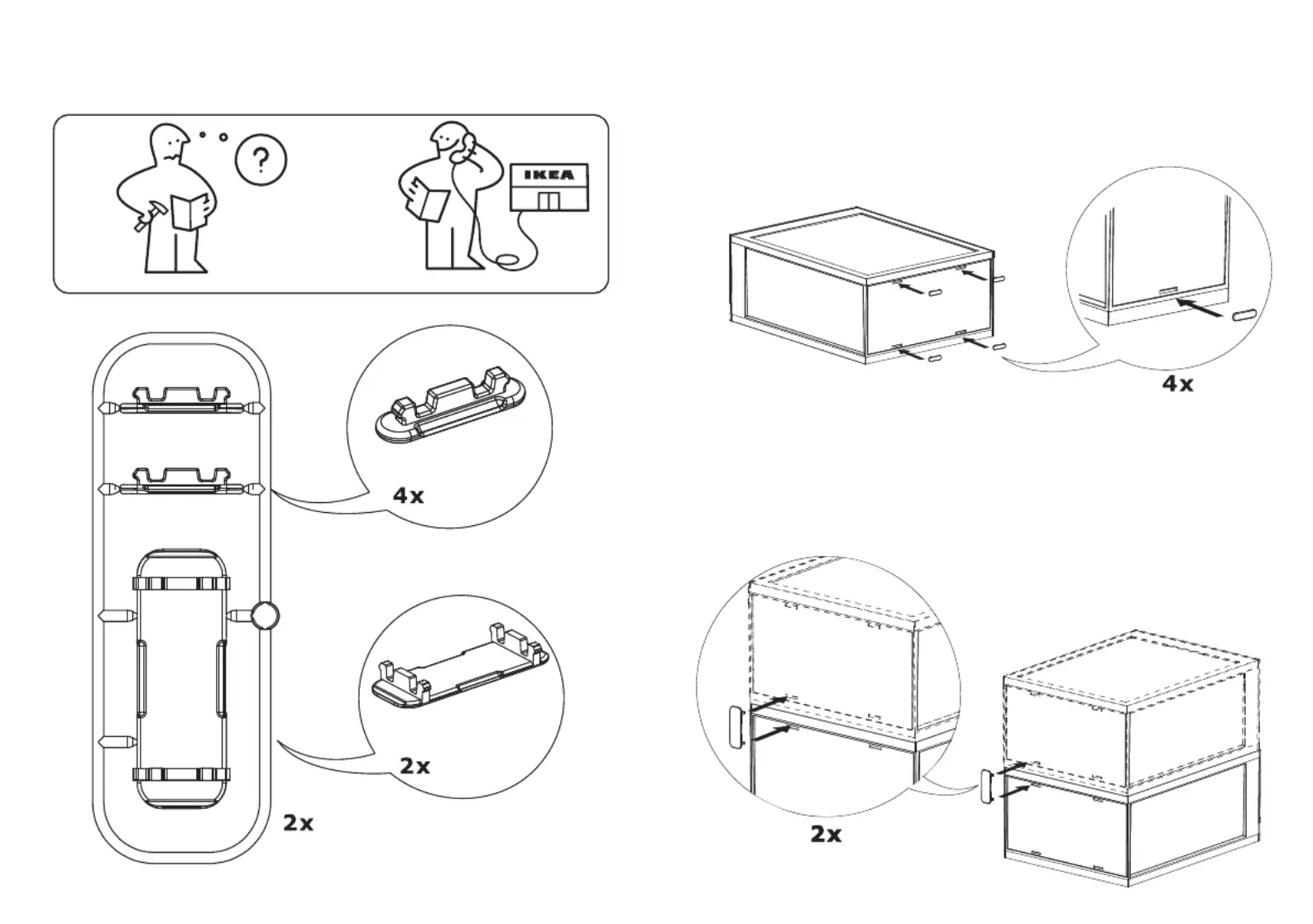 ?

IKEA

4x

2x

2x

4x

2x