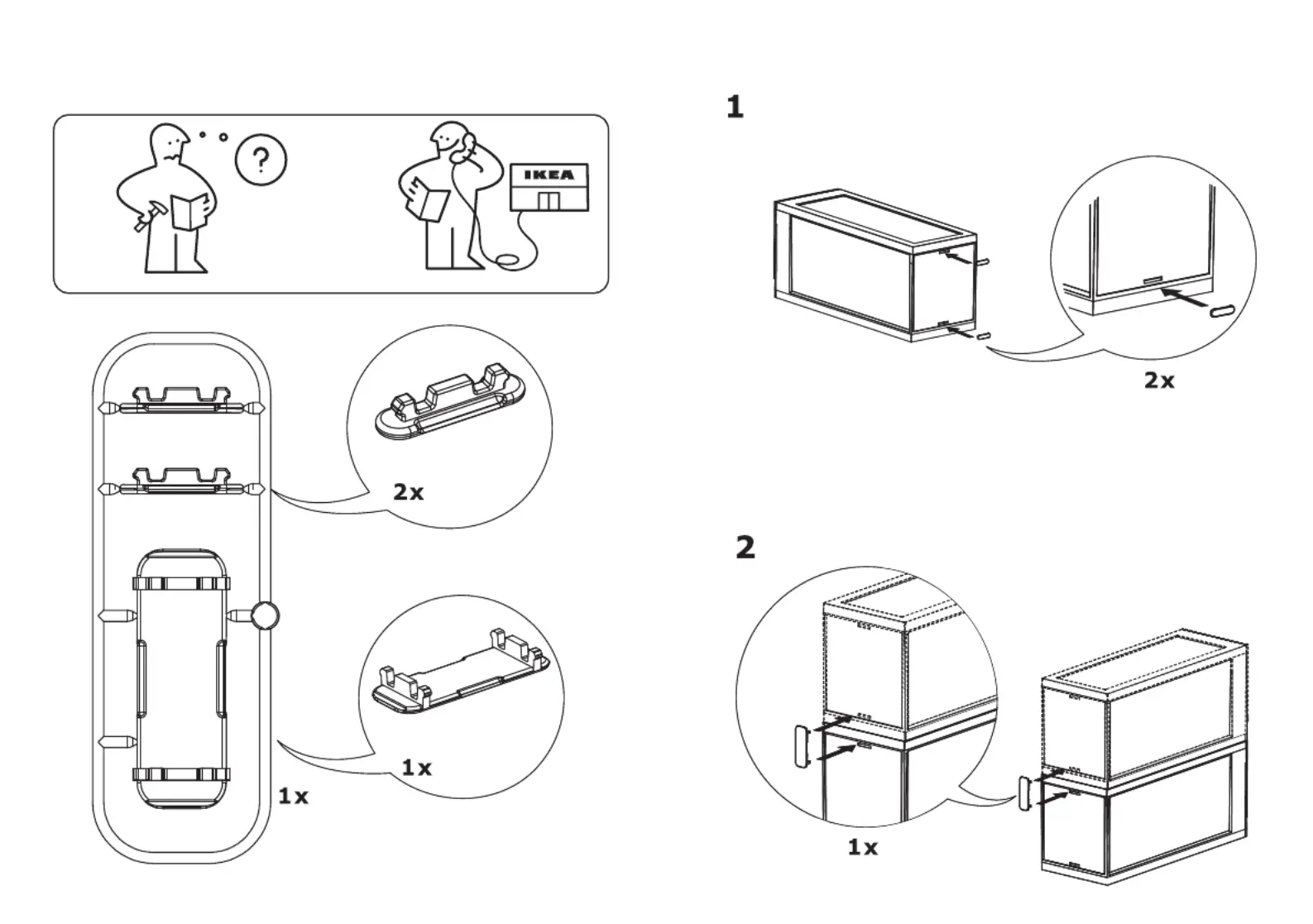 ?

IKEA

2x

1x

1x

1

2x

2

1x