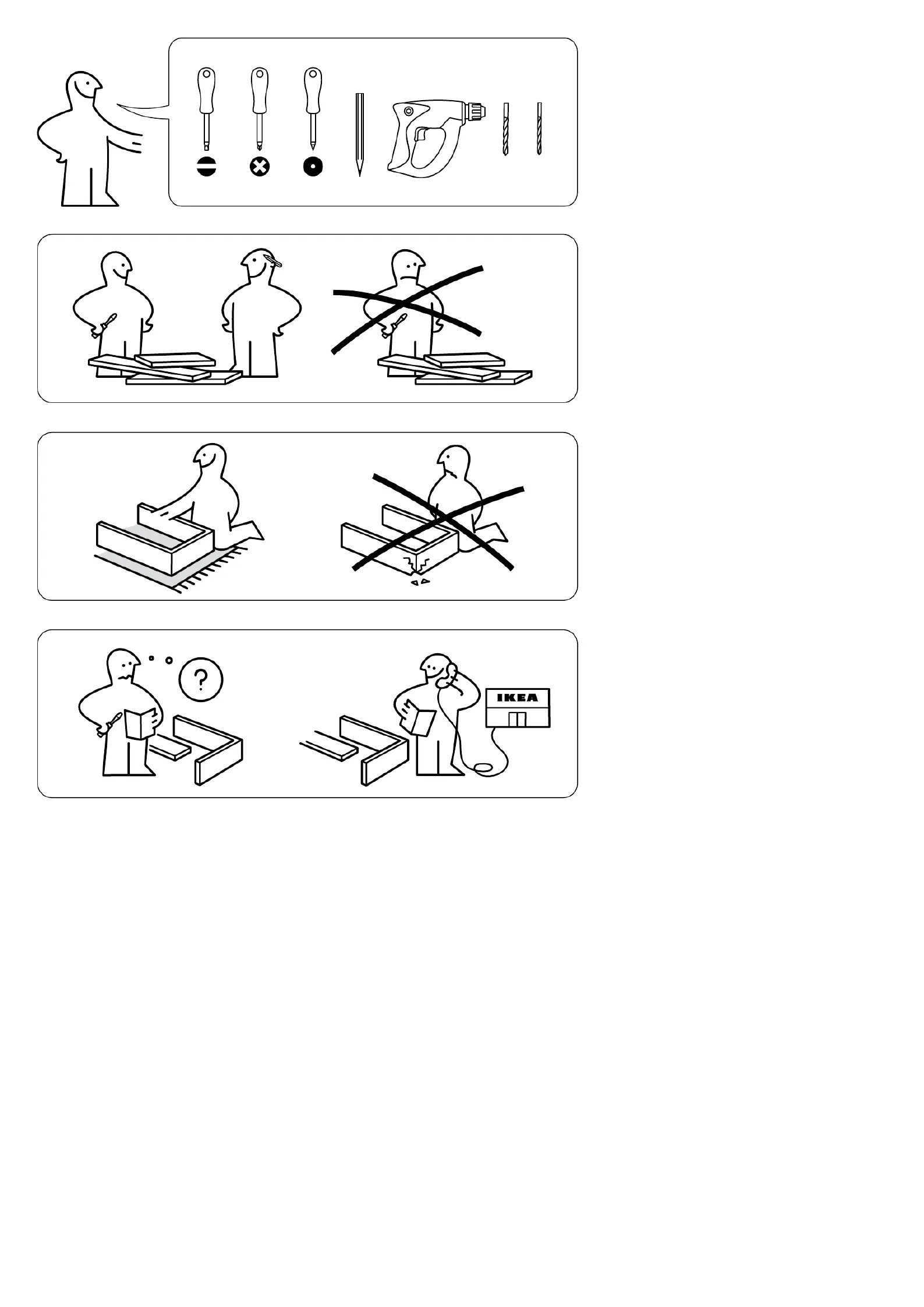 ?

IKEA