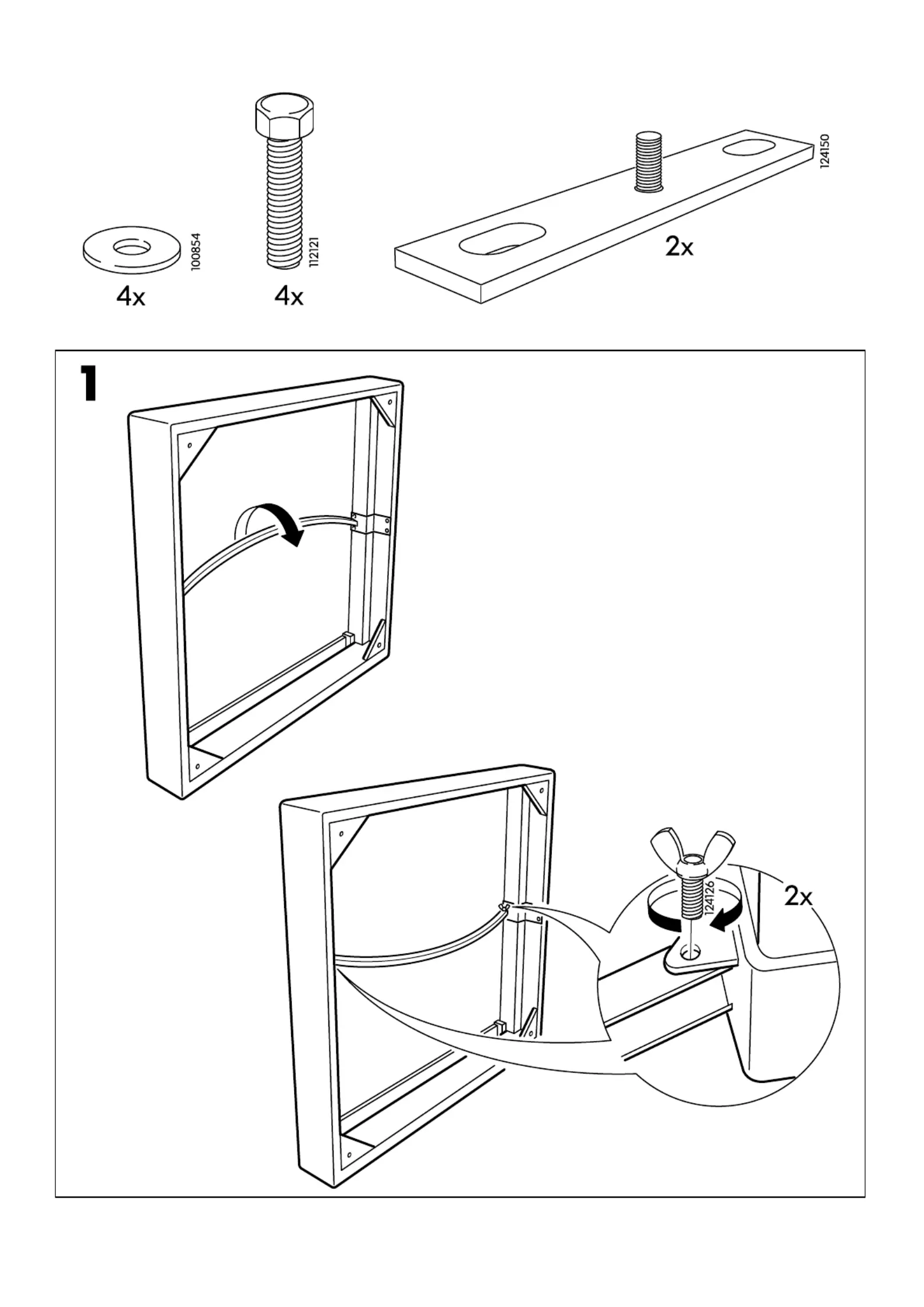 100854
4x
112121
4x
124150
2x
1
124126
2x