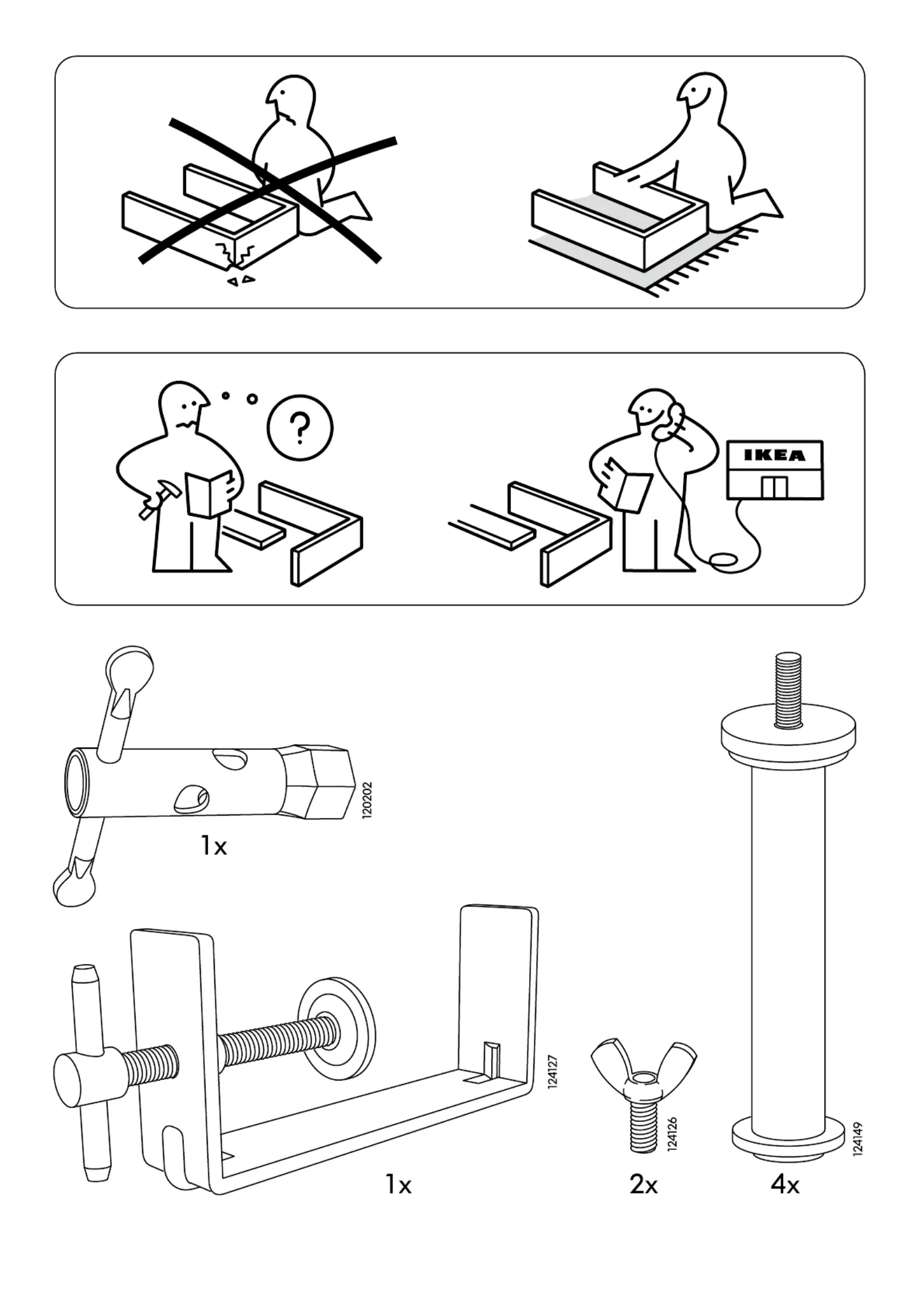 ?

IKEA

120202

1x

124127

1x

124126

2x

124149

4x