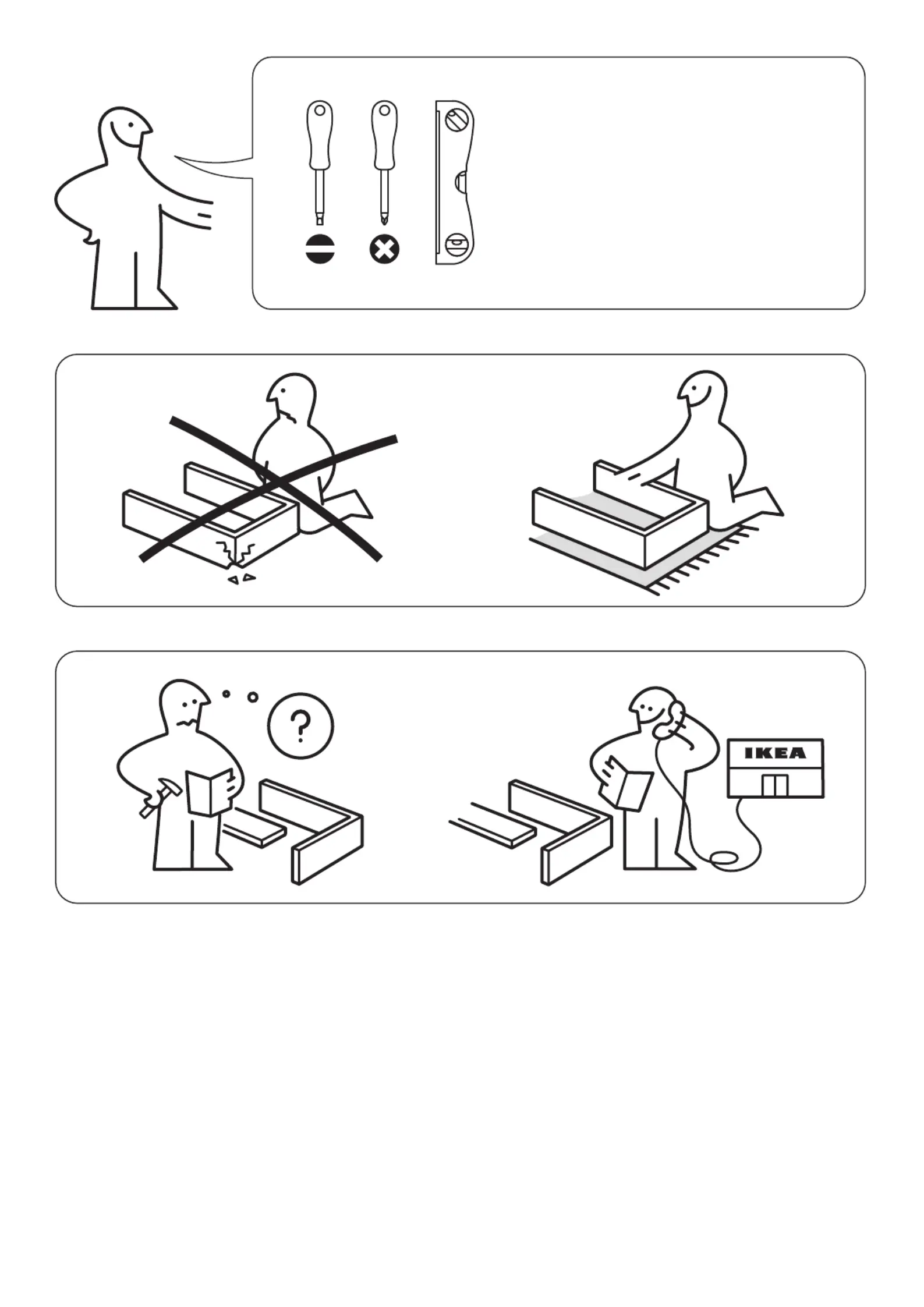 ?

IKEA