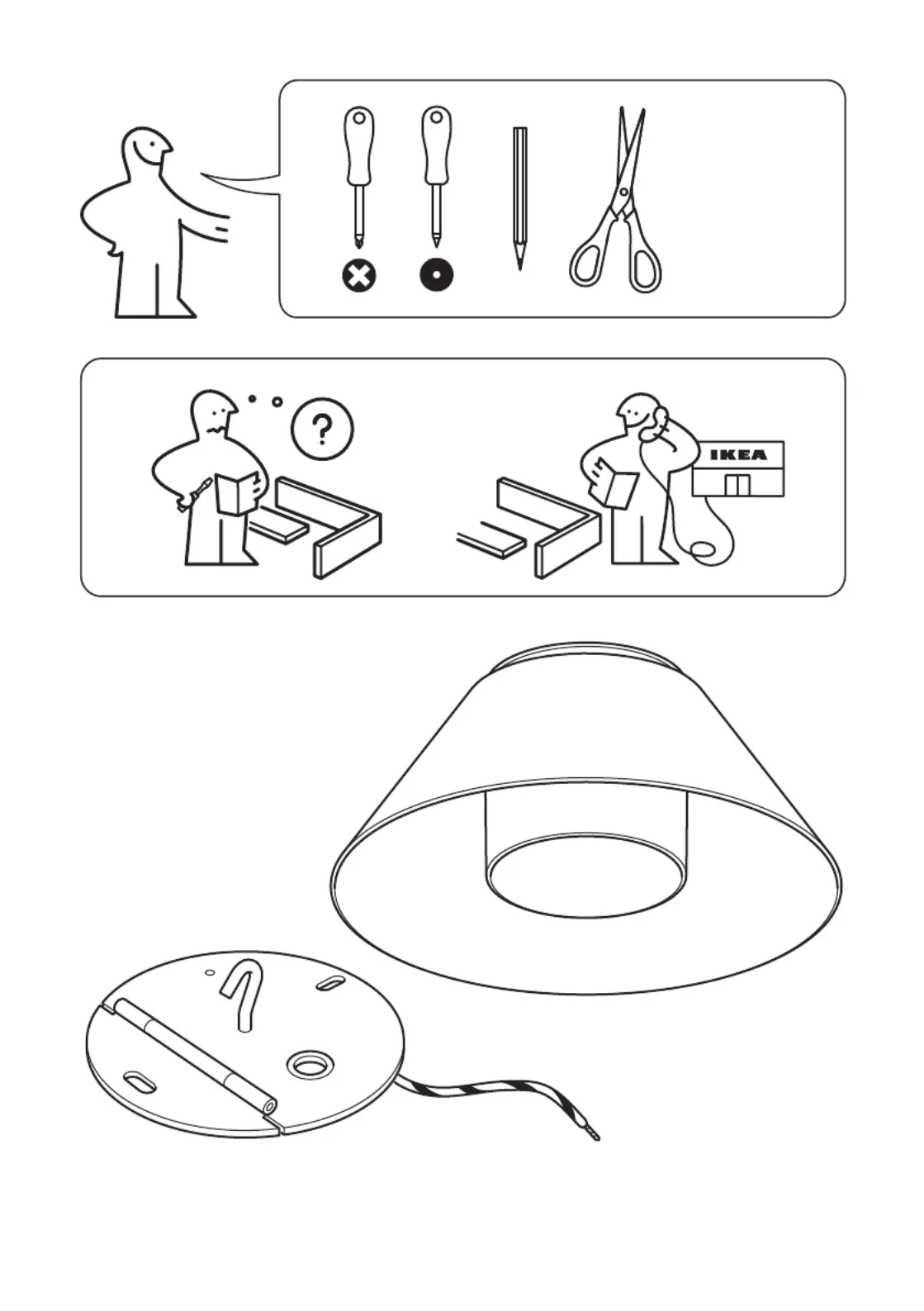 ?

IKEA