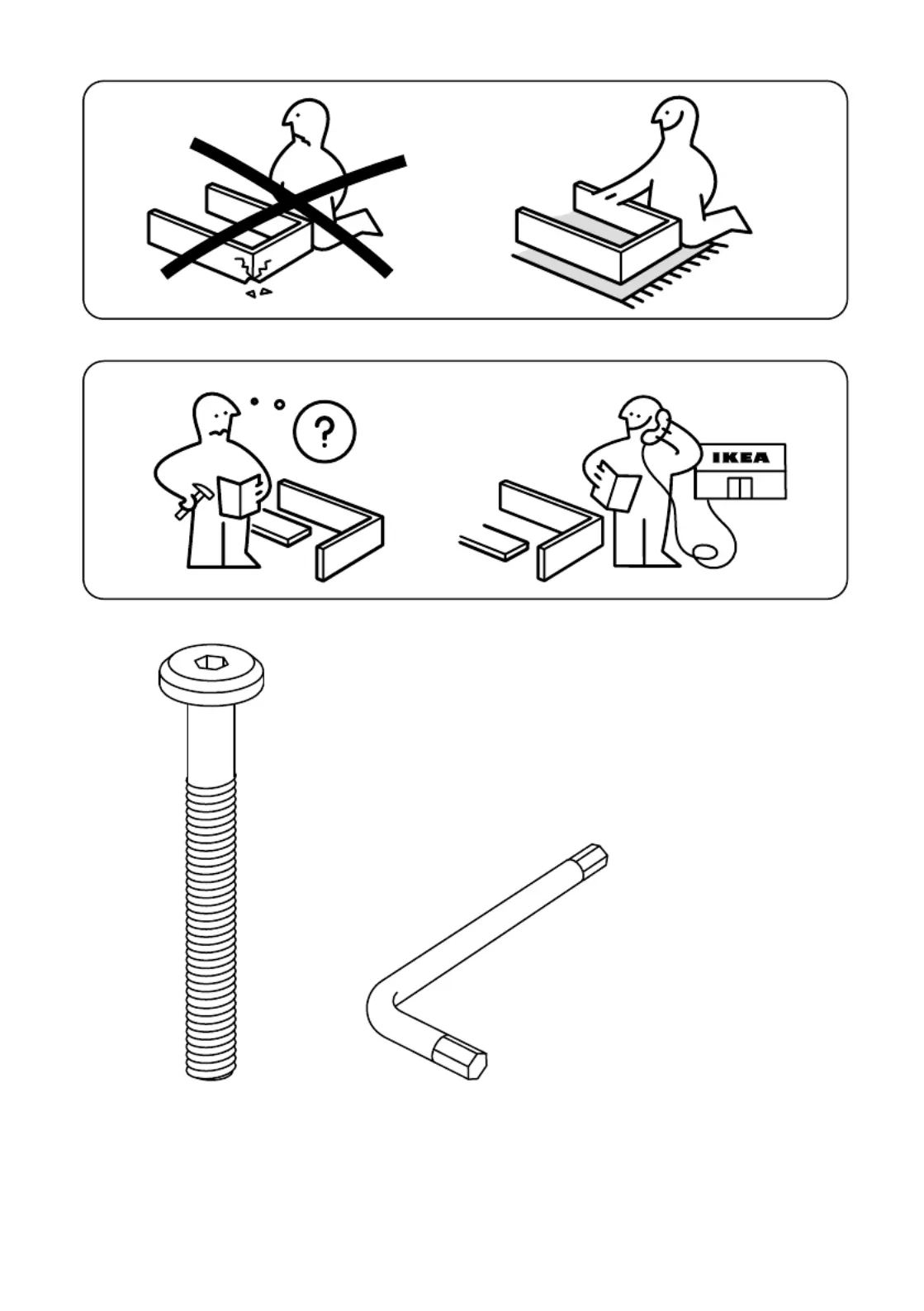 ?

IKEA