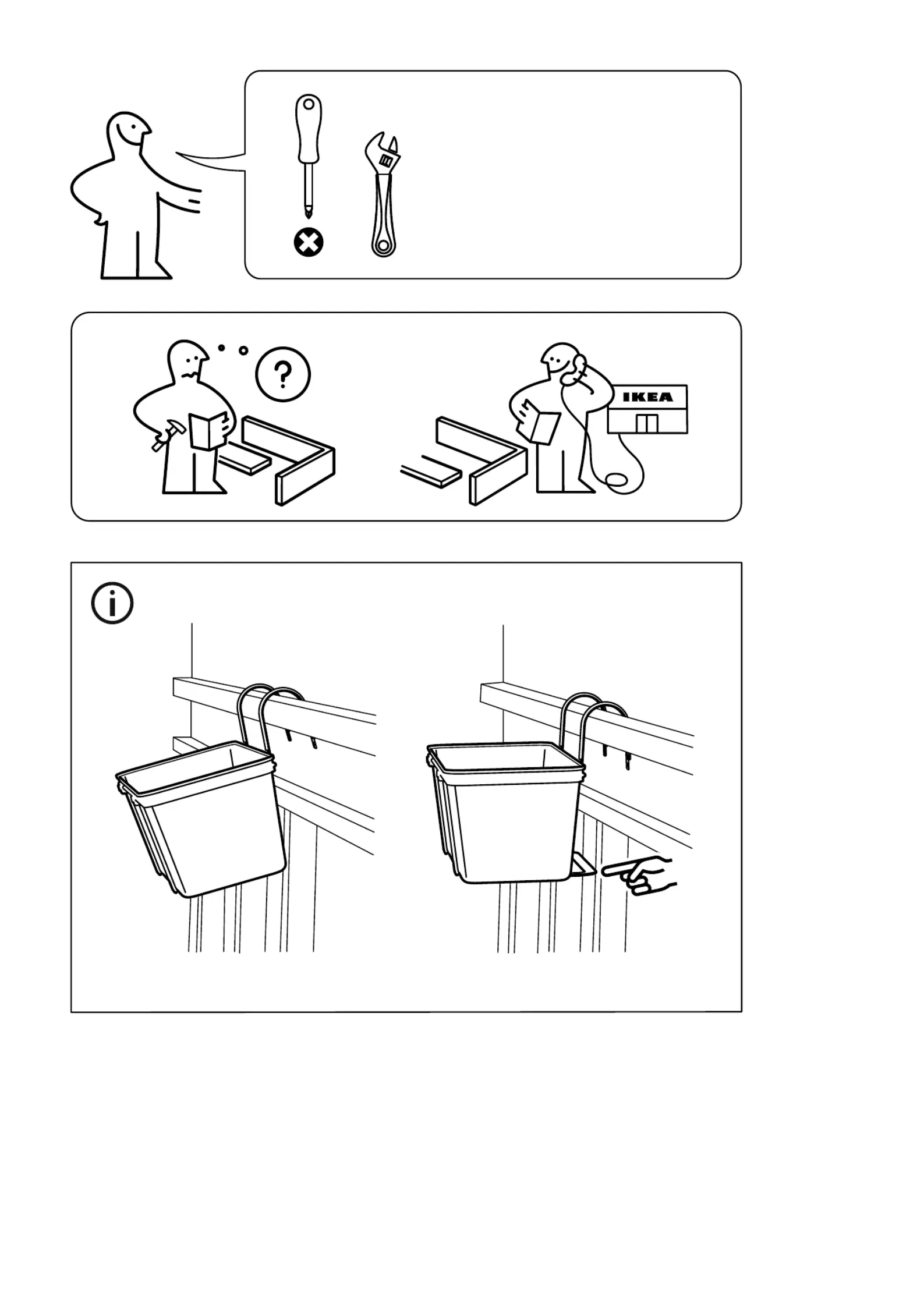 ?

IKEA

i