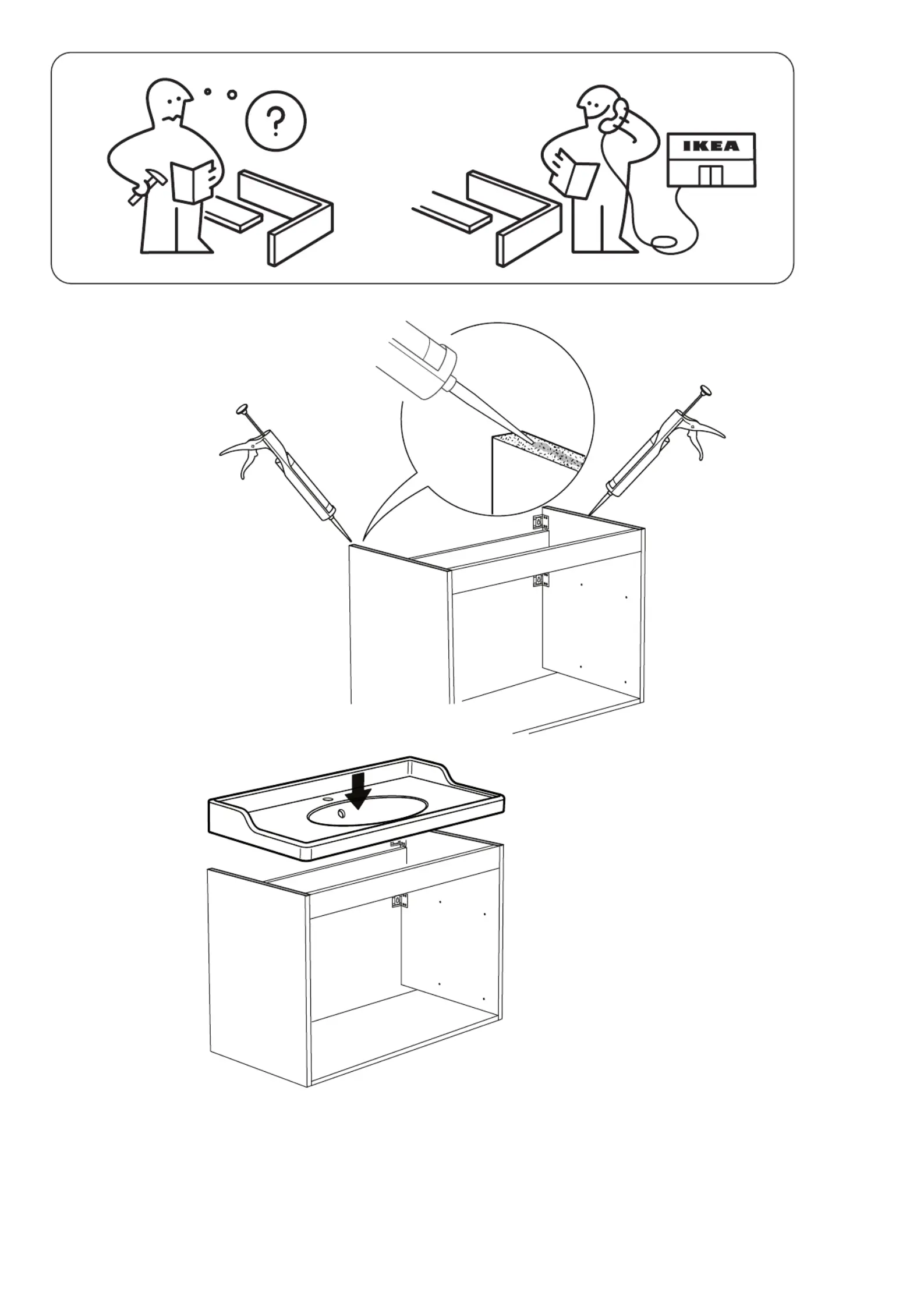 ?

IKEA