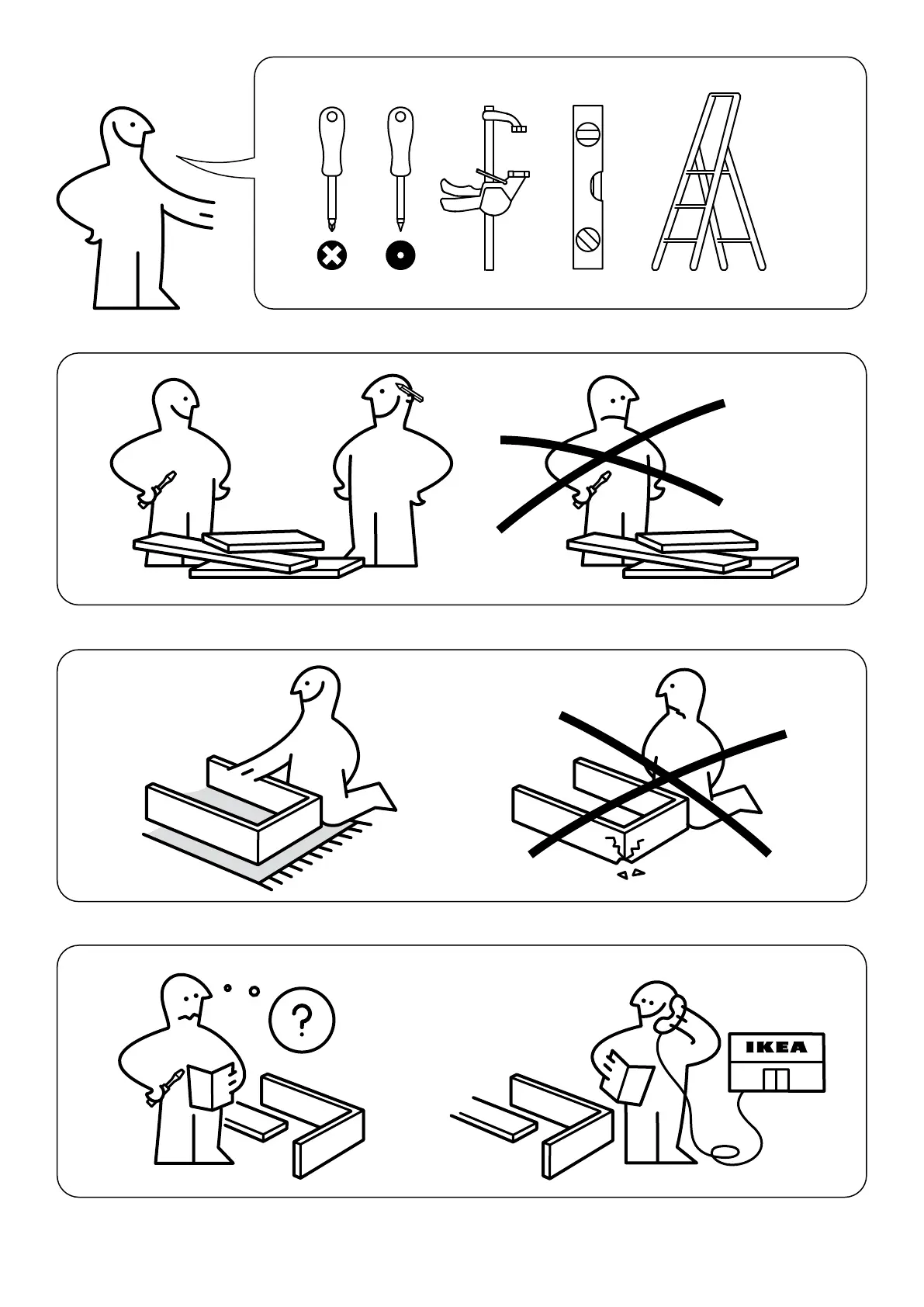 ?

IKEA