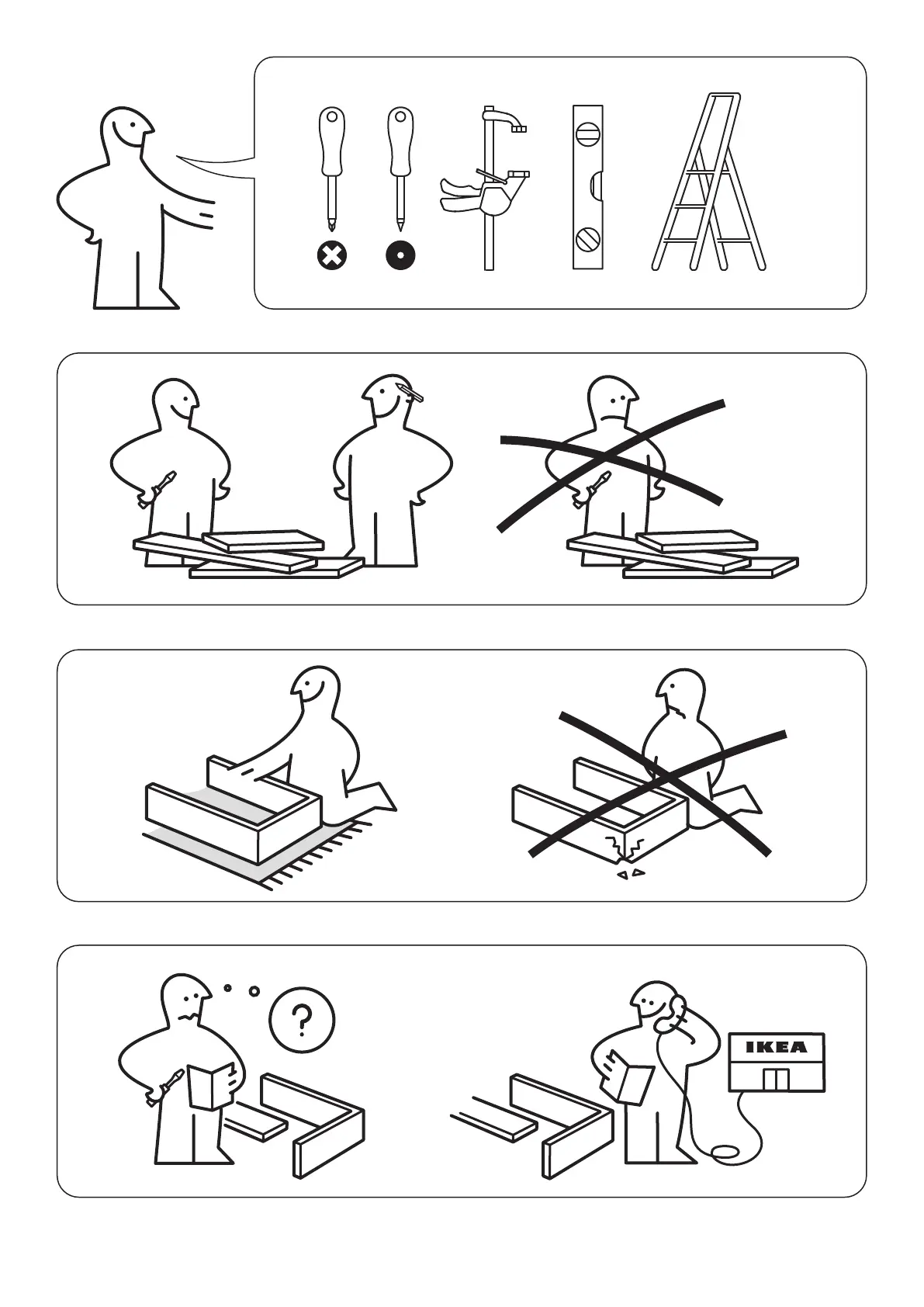 ?

IKEA