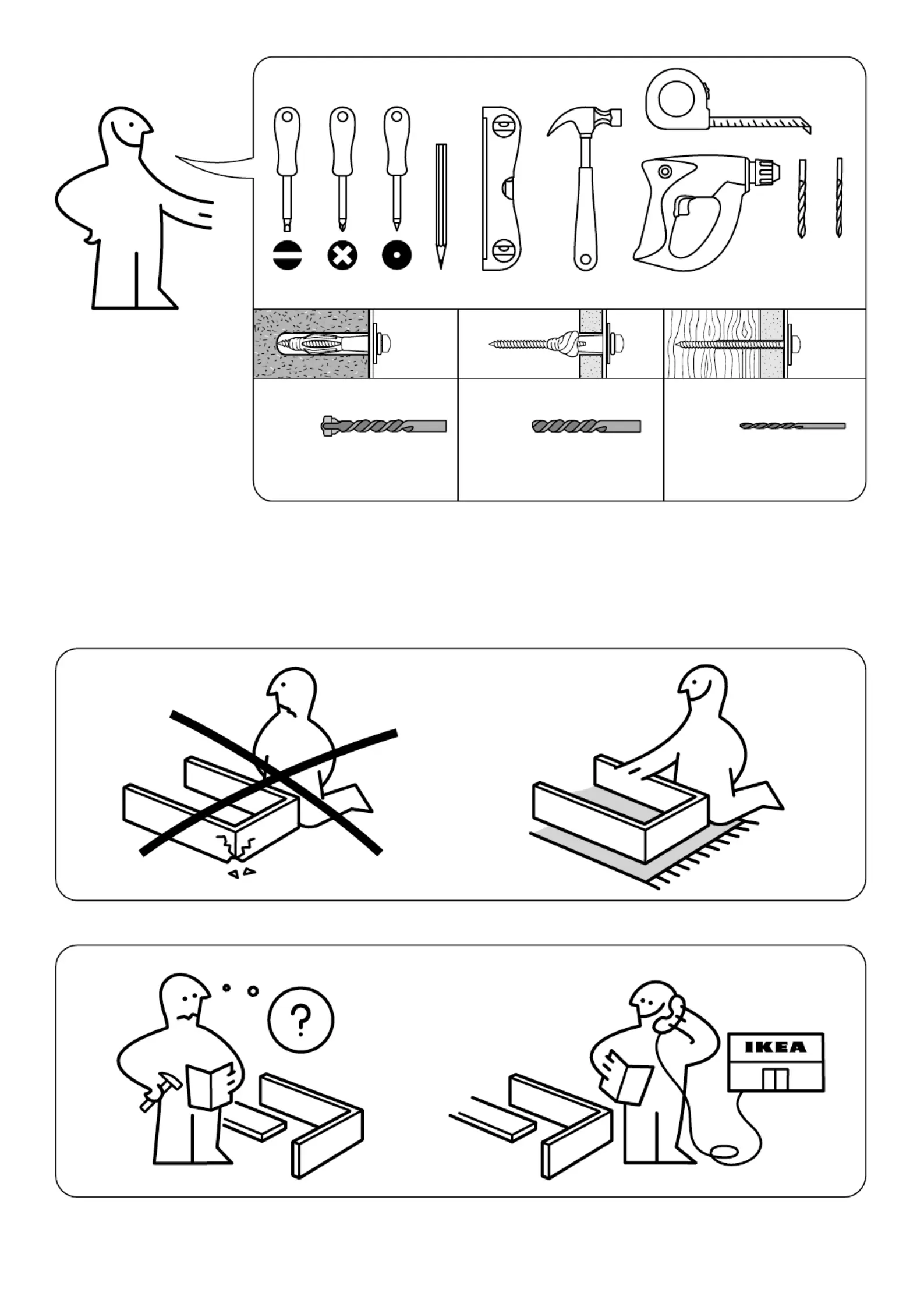 ?

IKEA