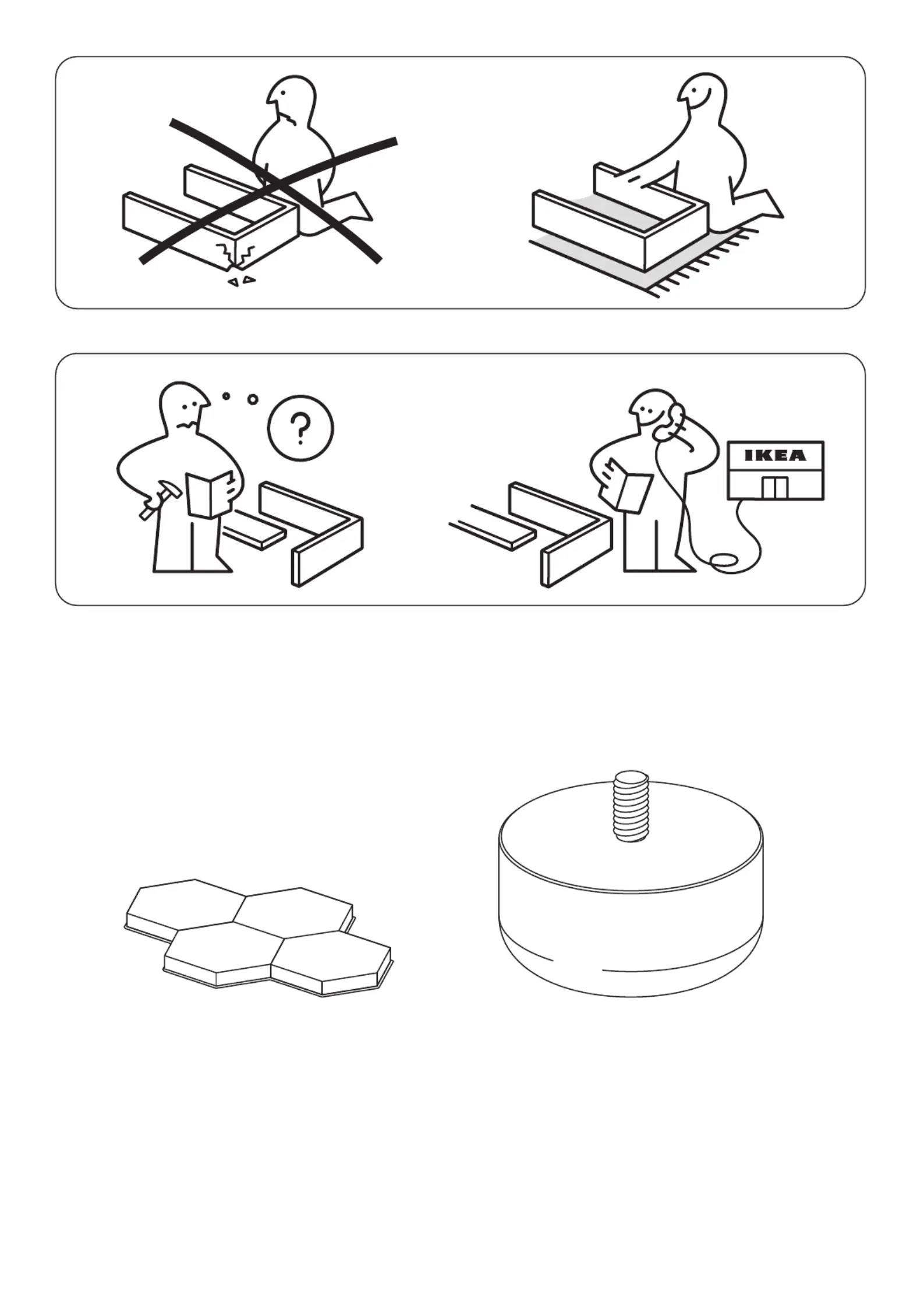 ?

IKEA