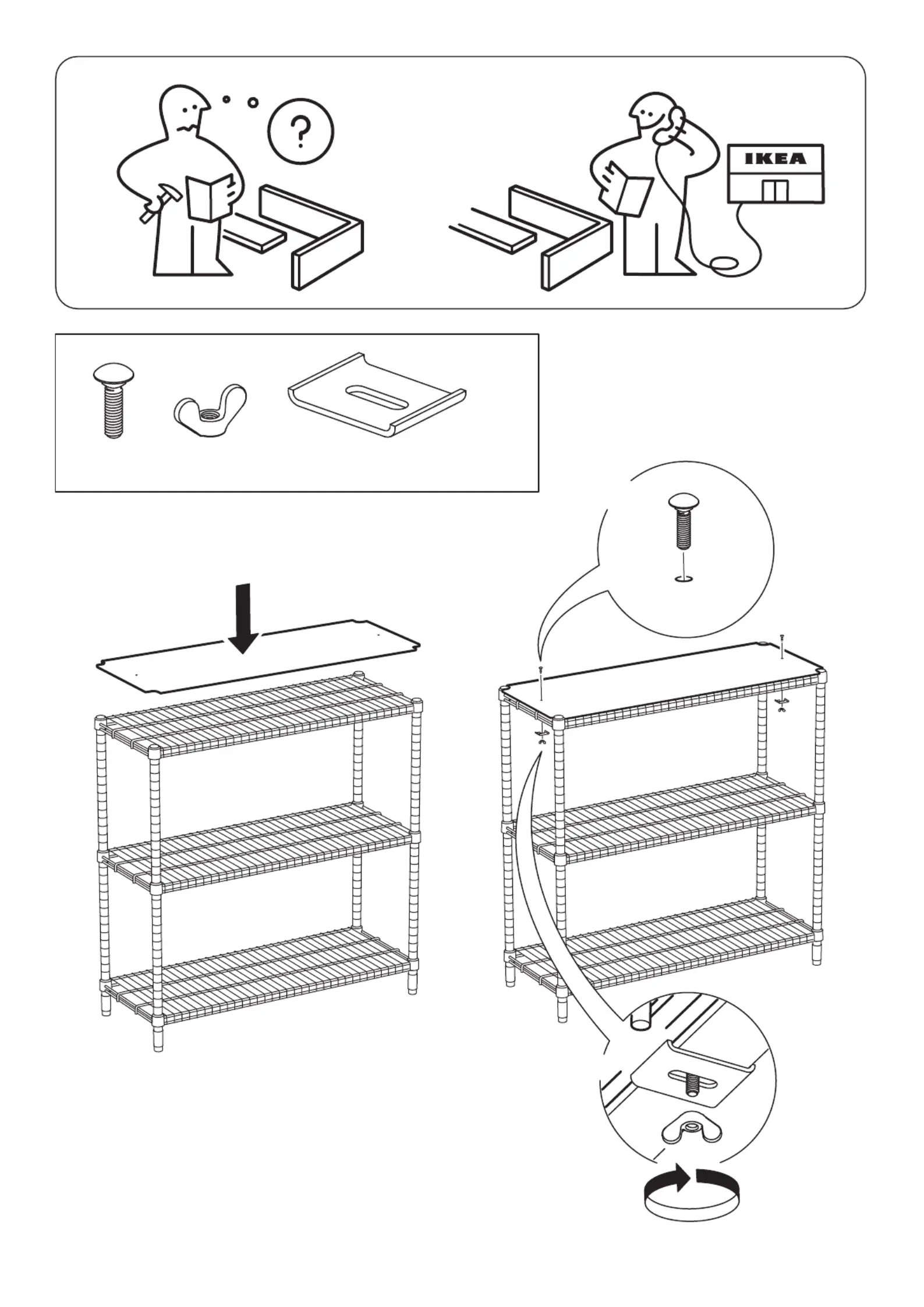 ?

IKEA