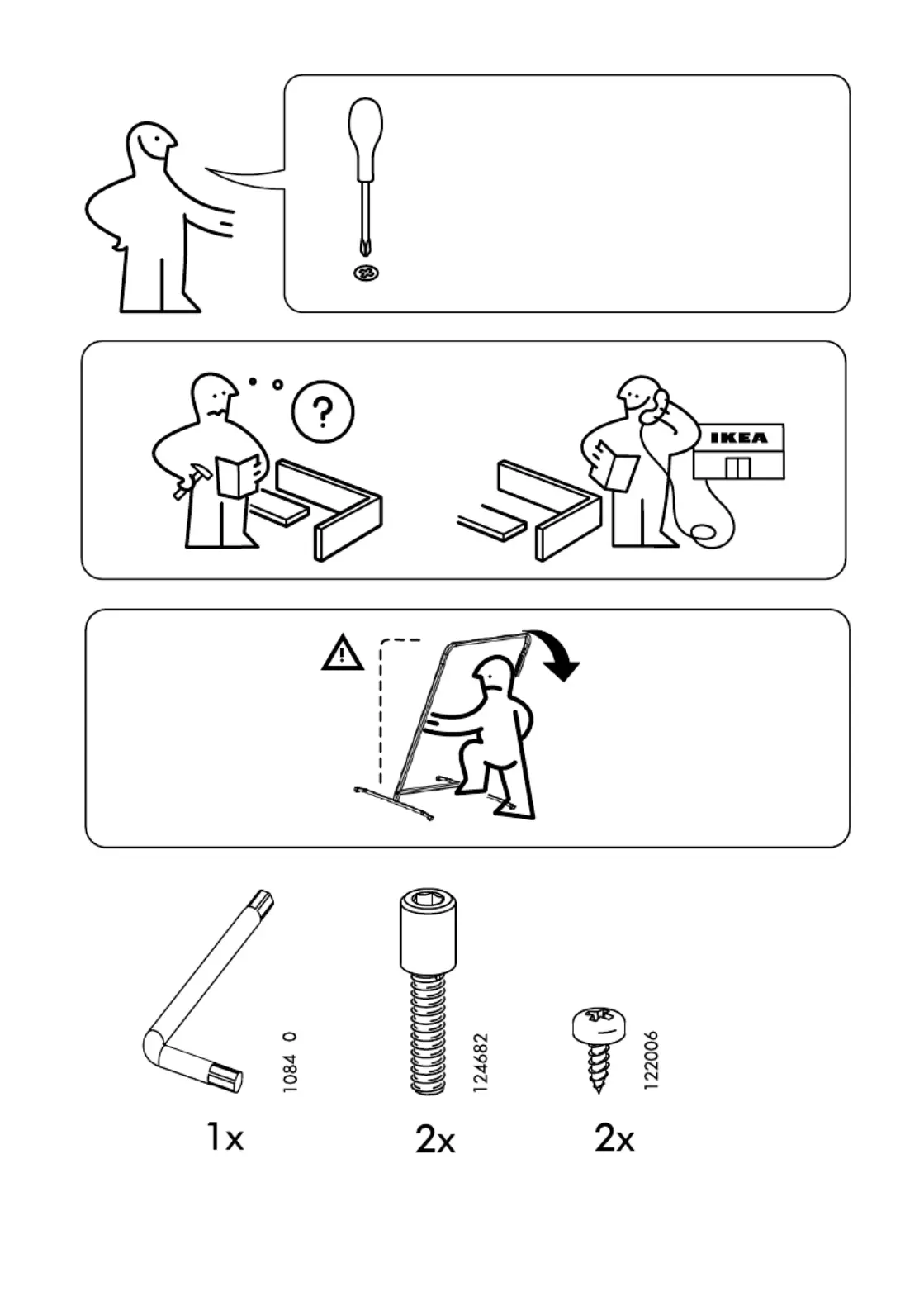 ?

IKEA

1084 0
1x

124682
2x

122006
2x