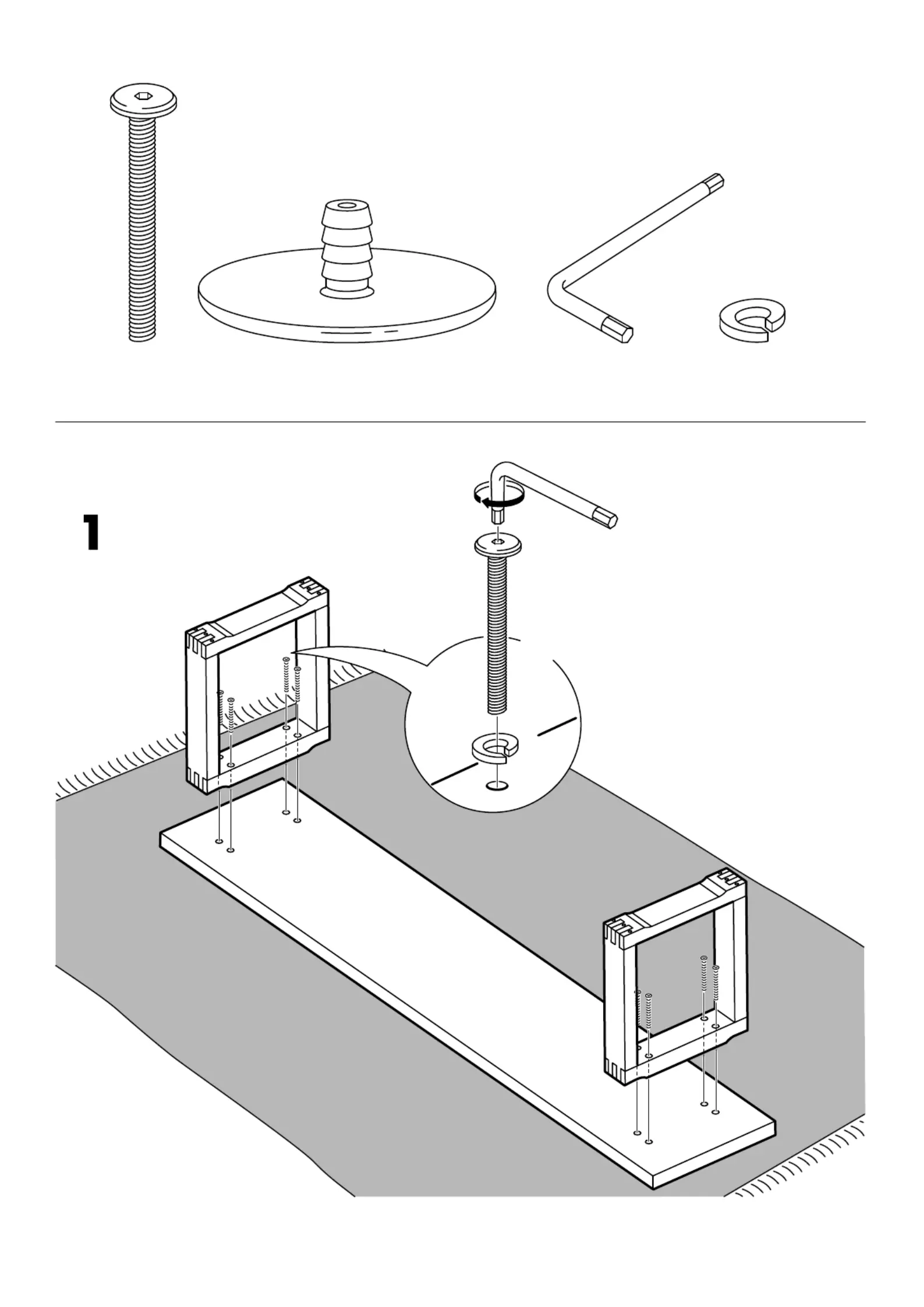 1