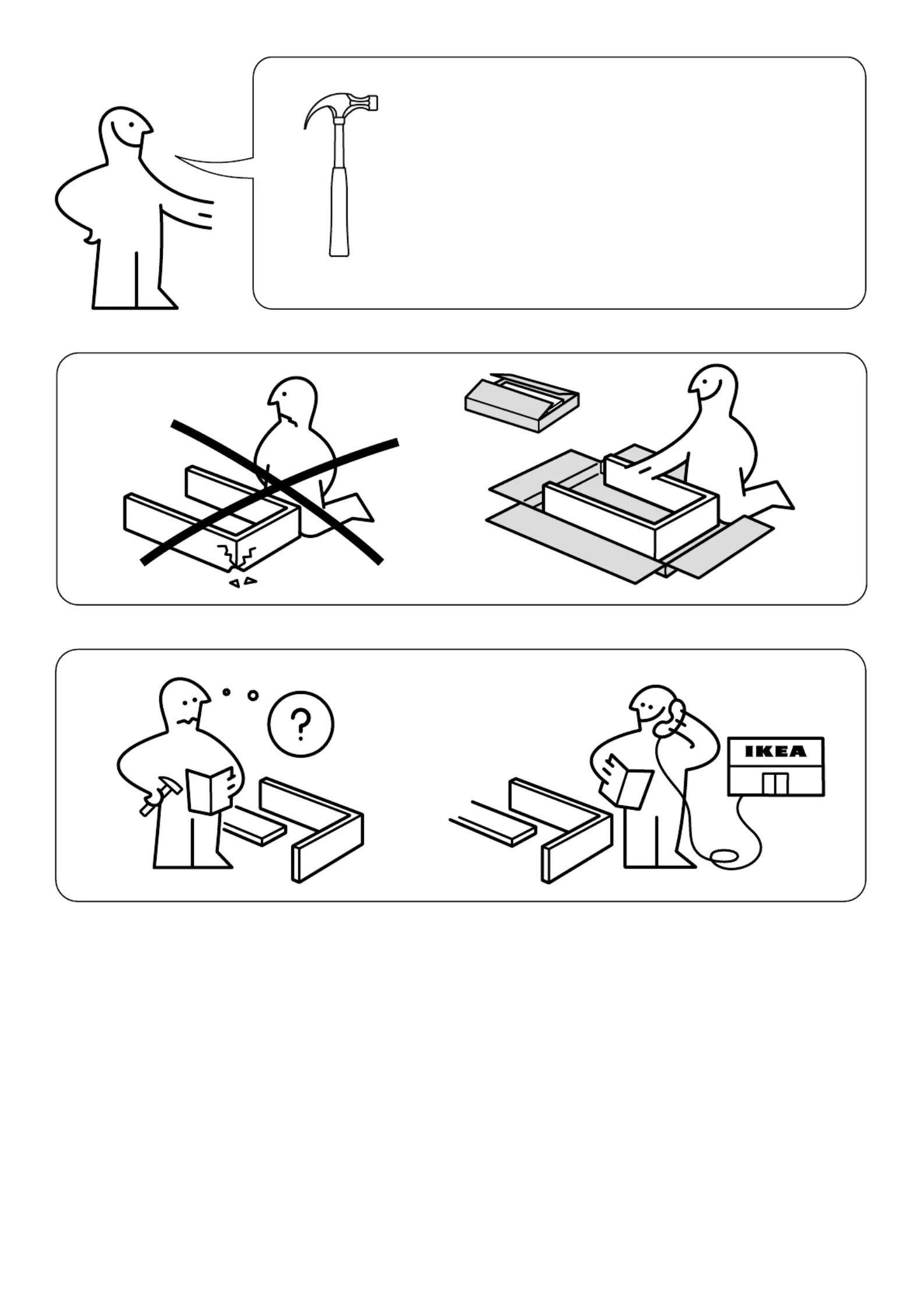 ?

IKEA