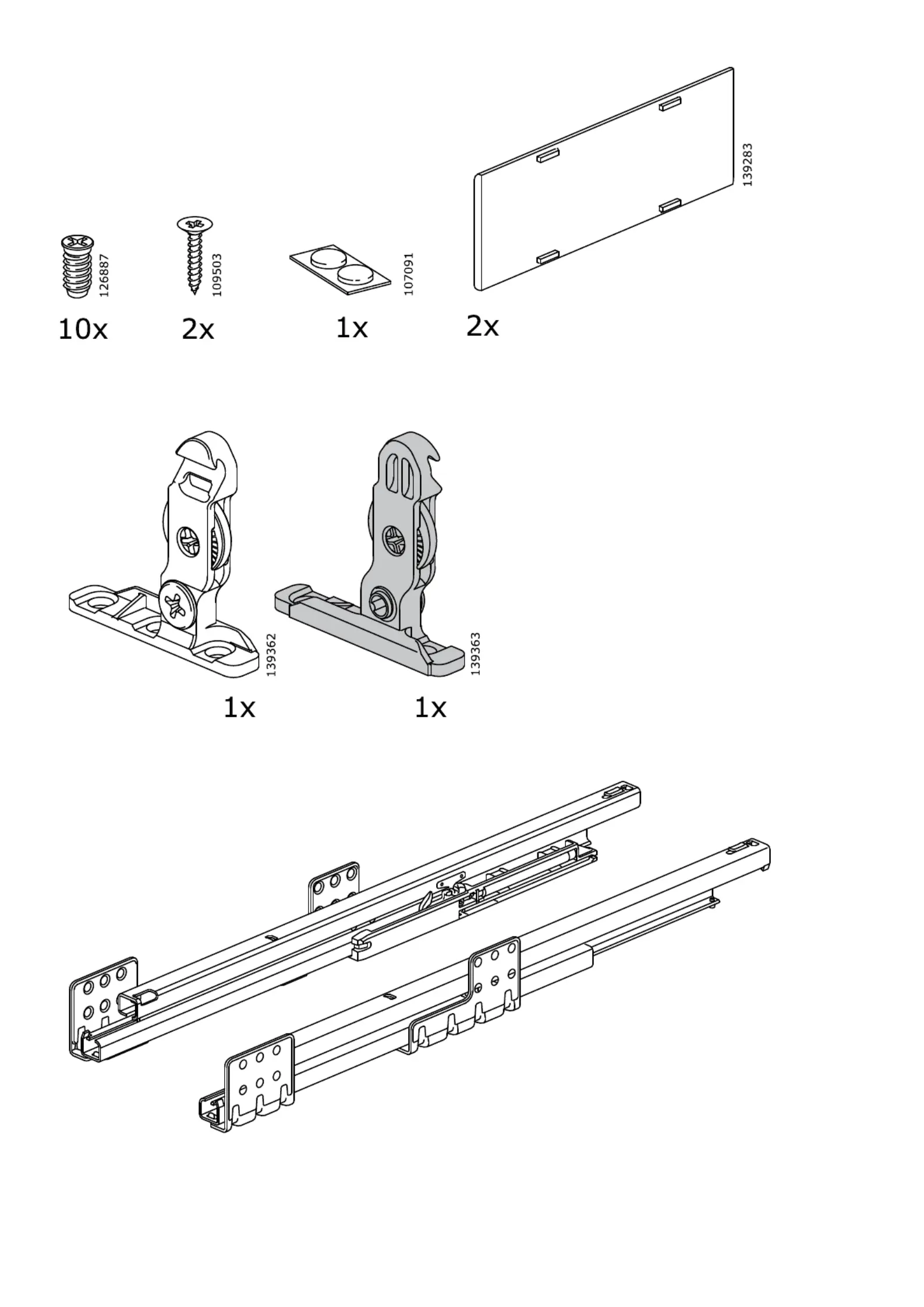 126887
10x

109503
2x

107091
1x

139283
2x

139362
1x

139363
1x