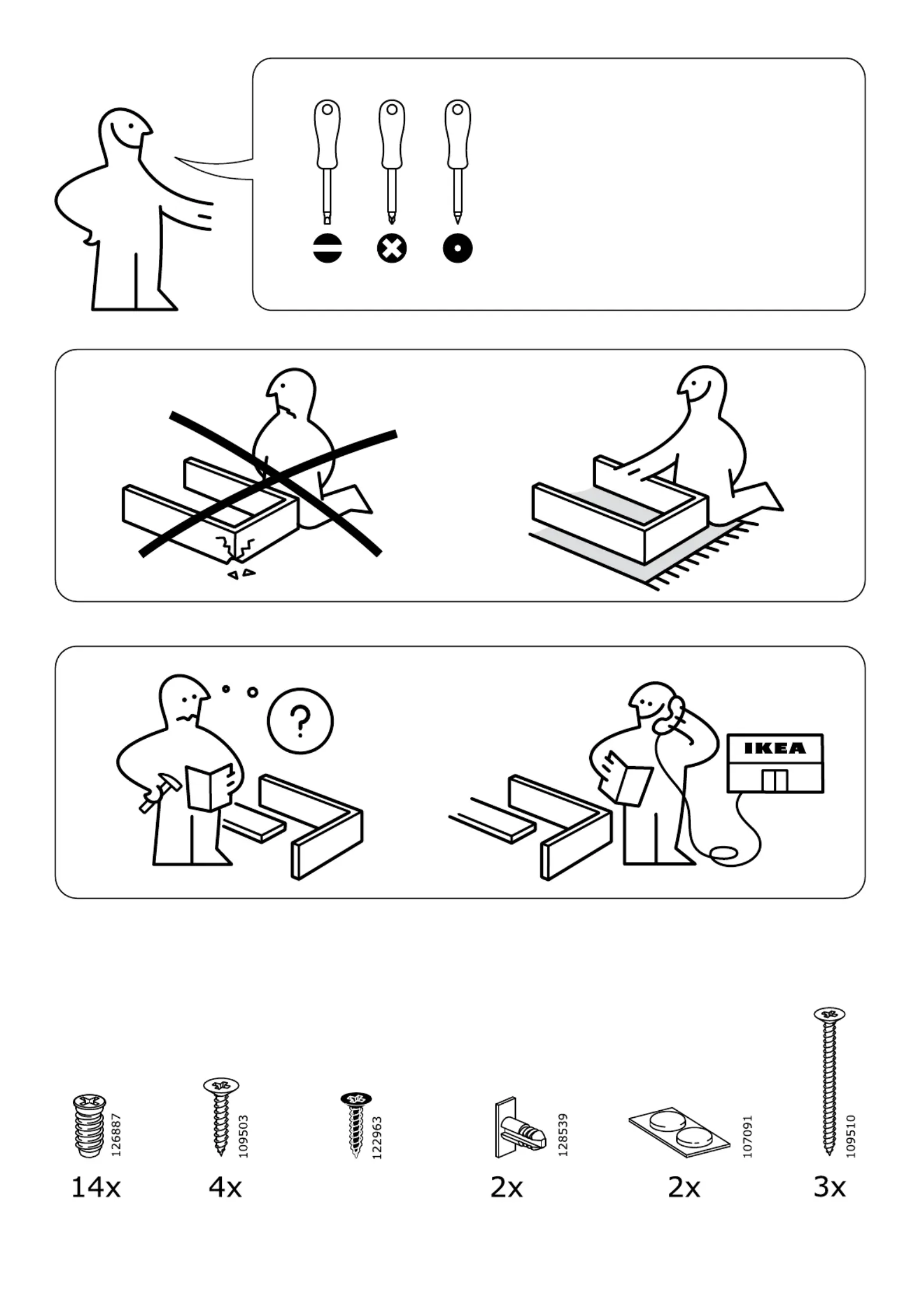 ?

IKEA

126887
14x

109503
4x

122963

128539
2x

107091
2x

109510
3x