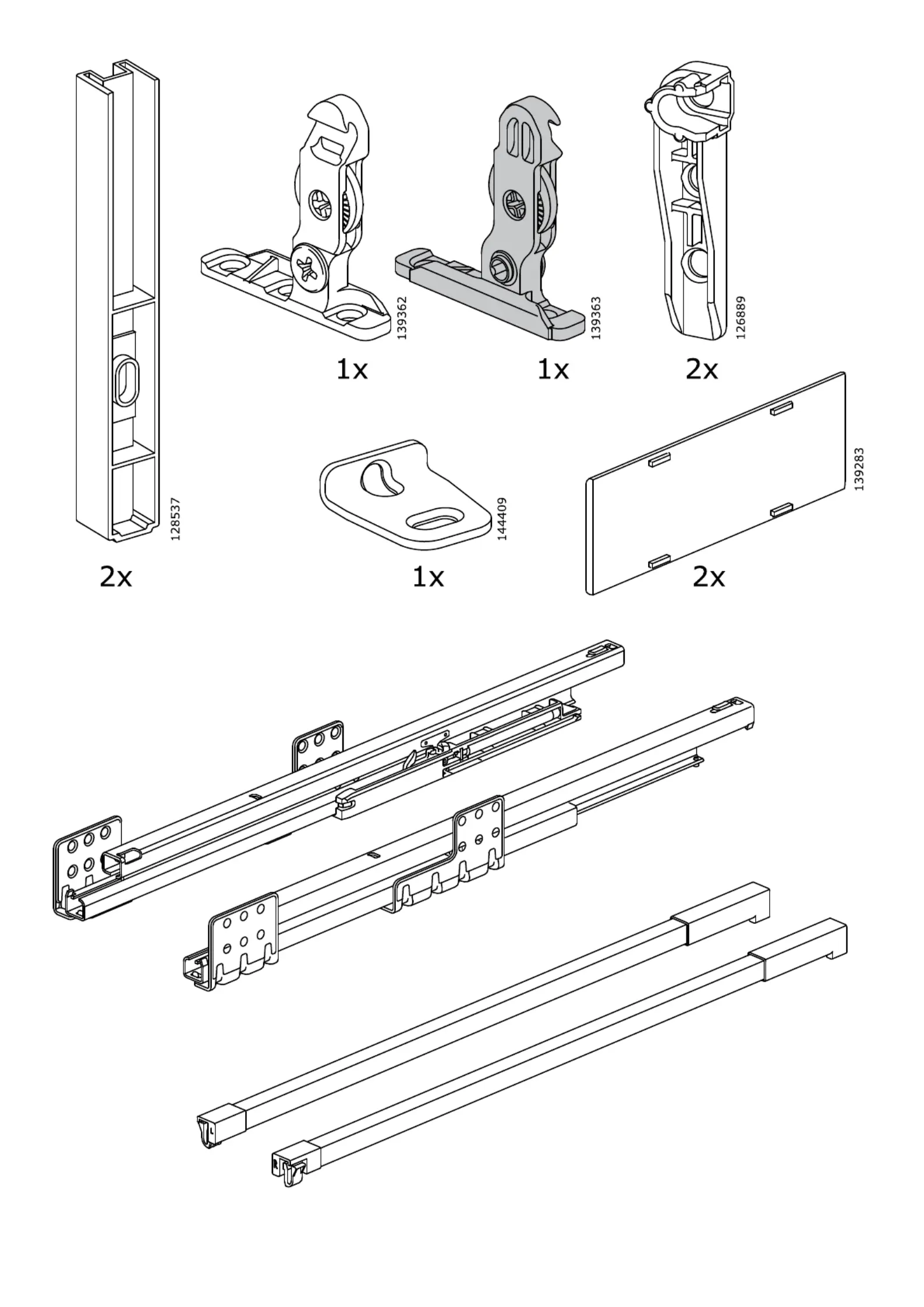 139362
1x

139363
1x

126889
2x

128537
2x

144409
1x

139283
2x