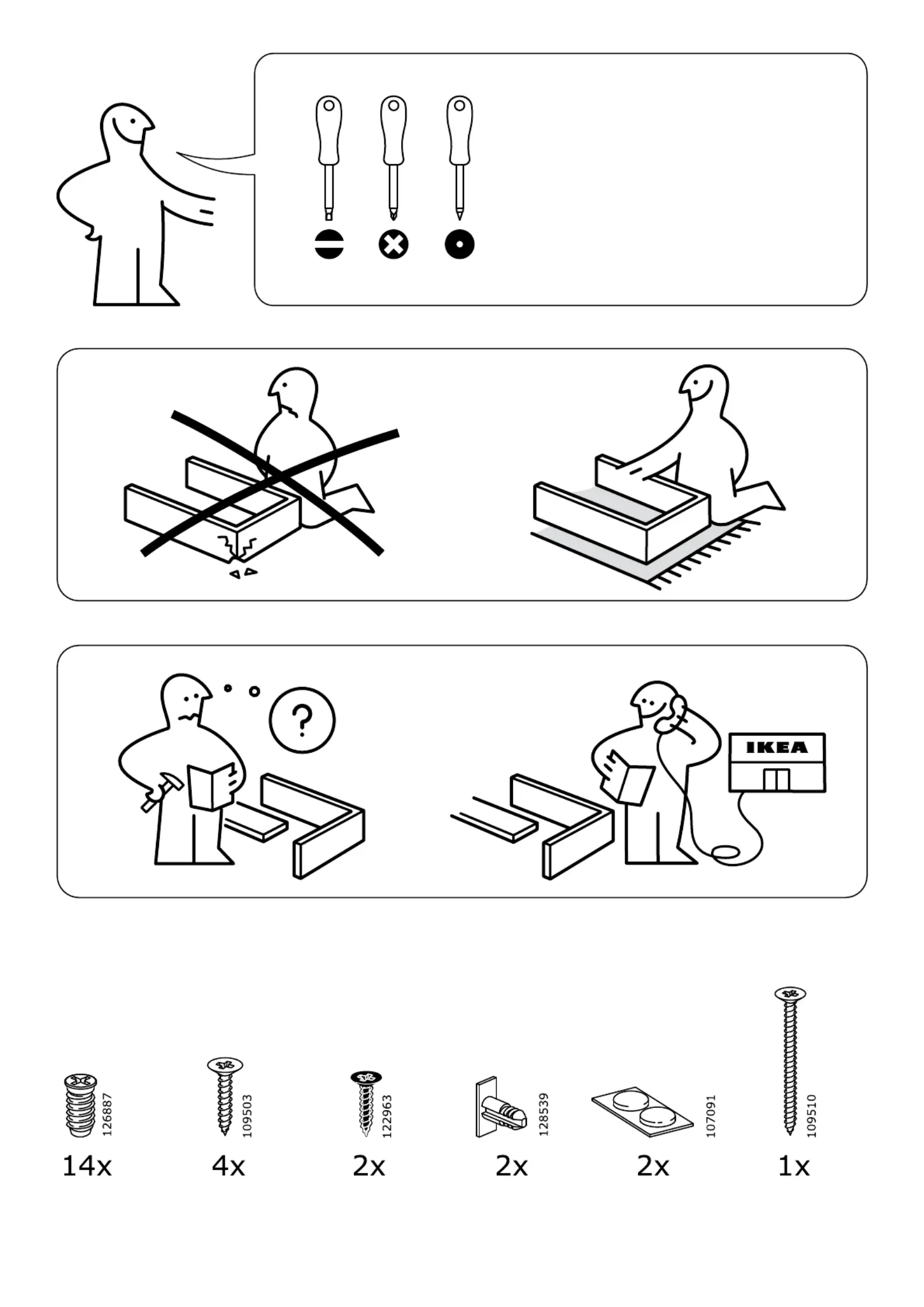 ?

IKEA

126887
14x

109503
4x

122963
2x

128539
2x

107091
2x

109510
1x