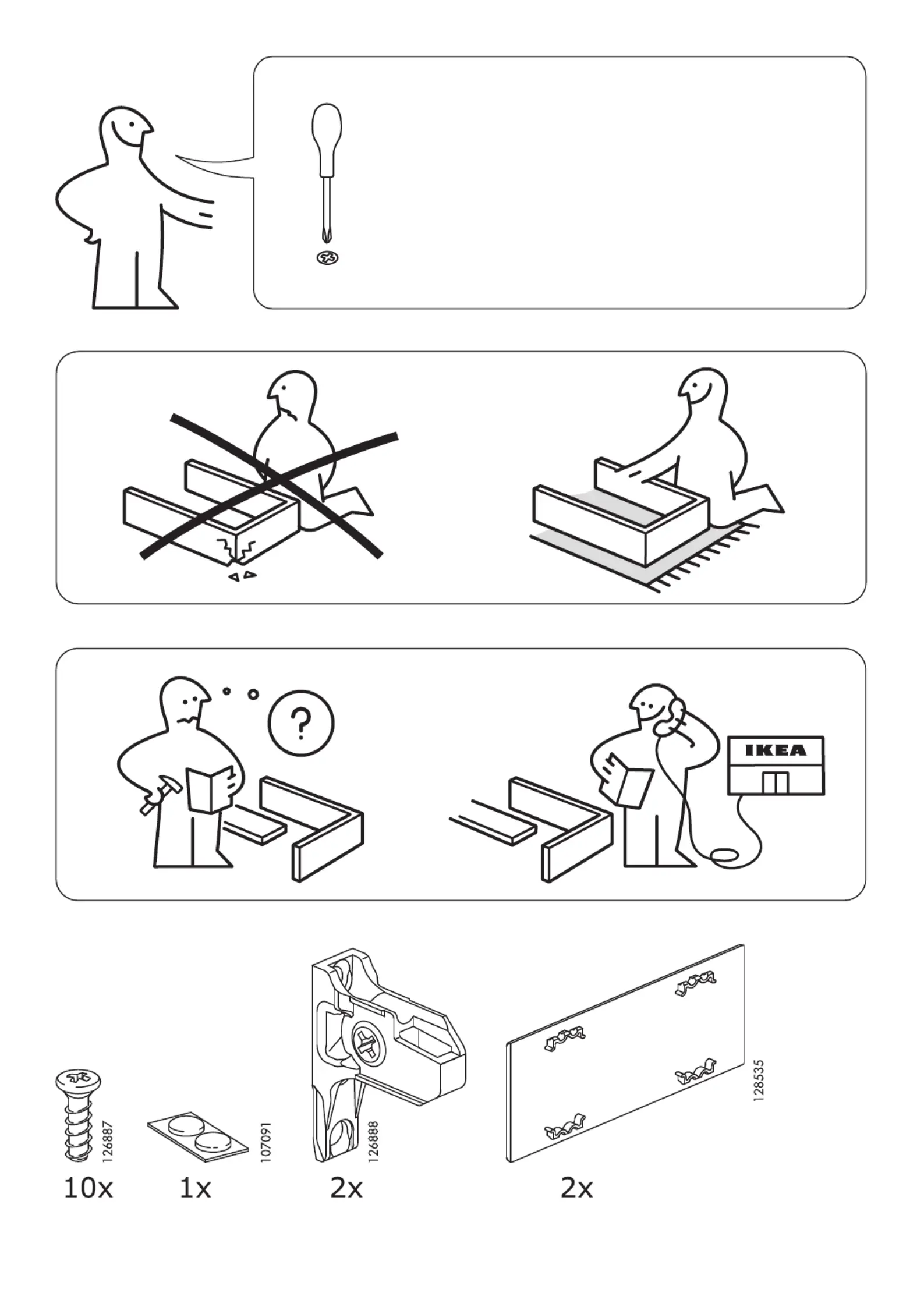 ?

IKEA

126887
10x

107091
1x

126888
2x

128535
2x