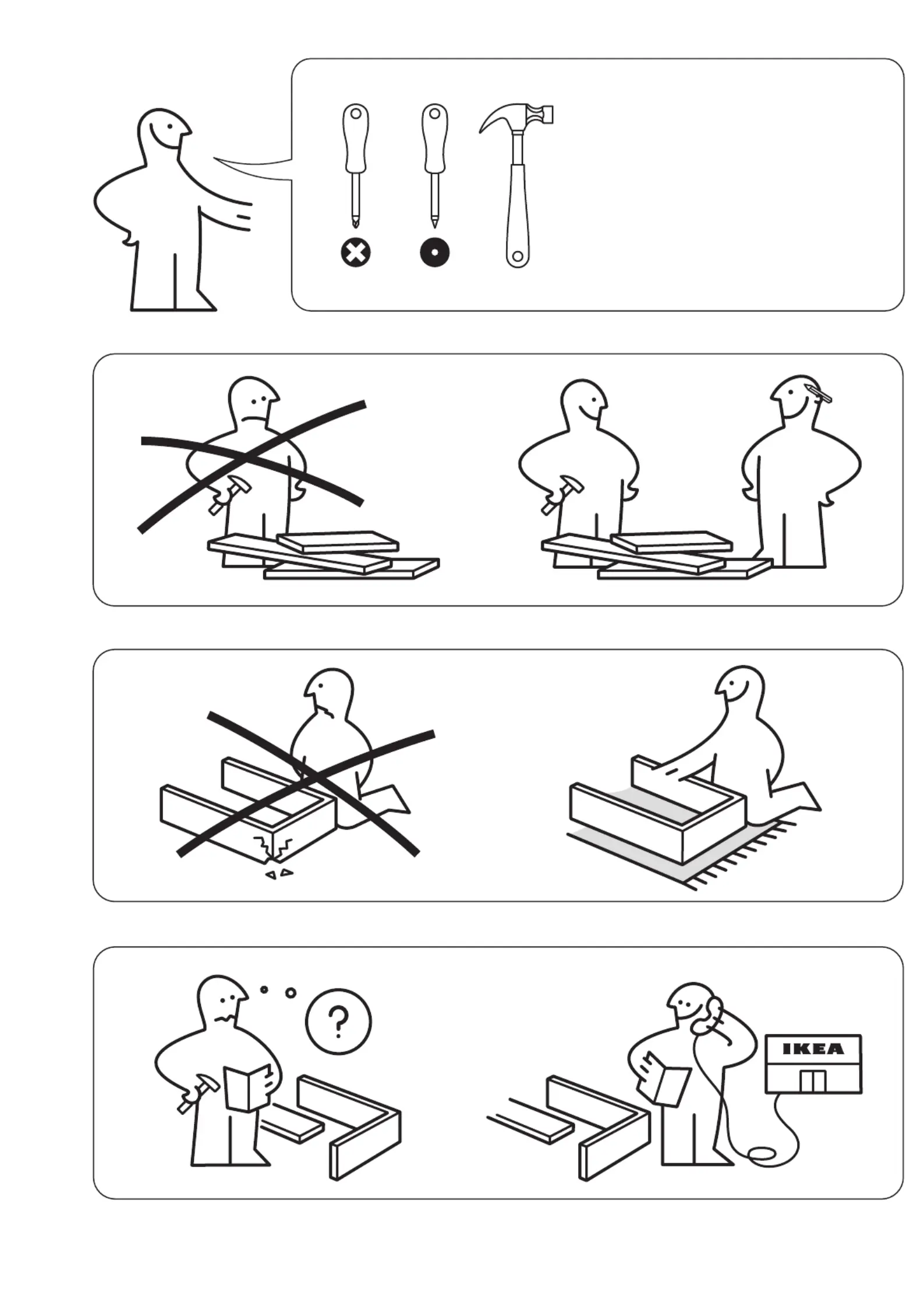 ?

IKEA