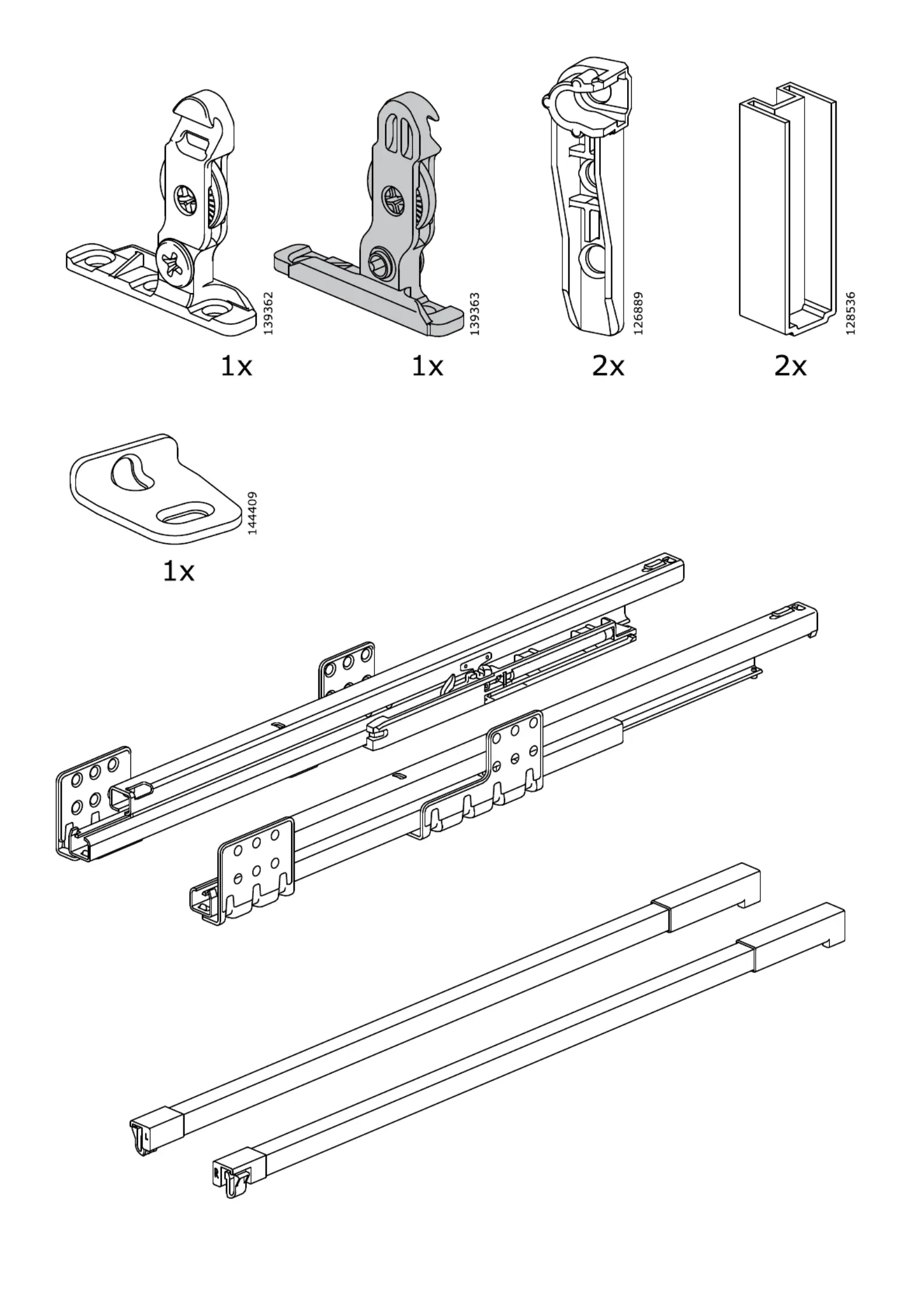 139362
1x

139363
1x

126889
2x

128536
2x

144409
1x

L

R