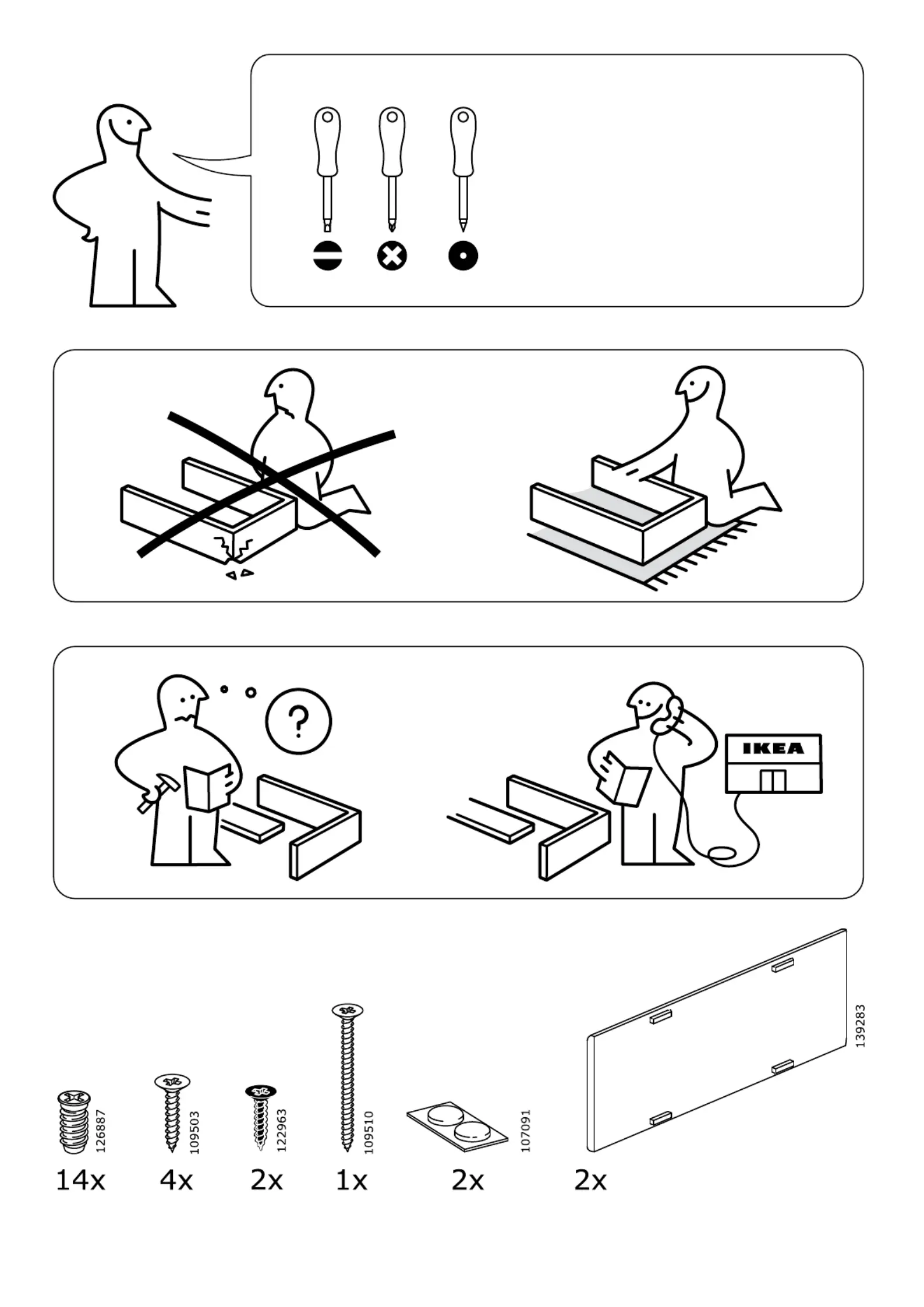 ?

IKEA

126887
14x

109503
4x

122963
2x

109510
1x

107091
2x

139283
2x