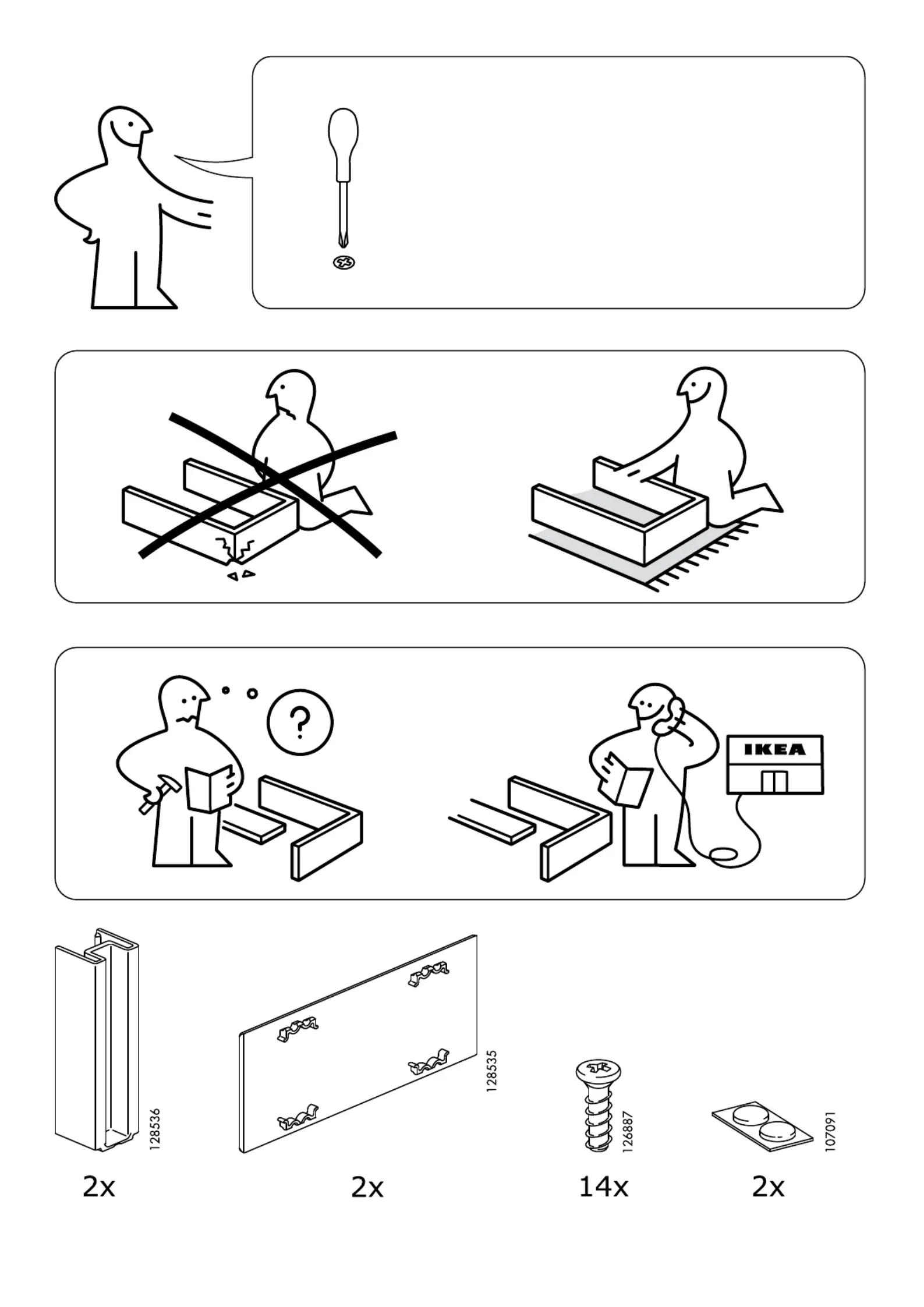 ?

IKEA

128536

2x

128535

2x

126887

14x

107091

2x