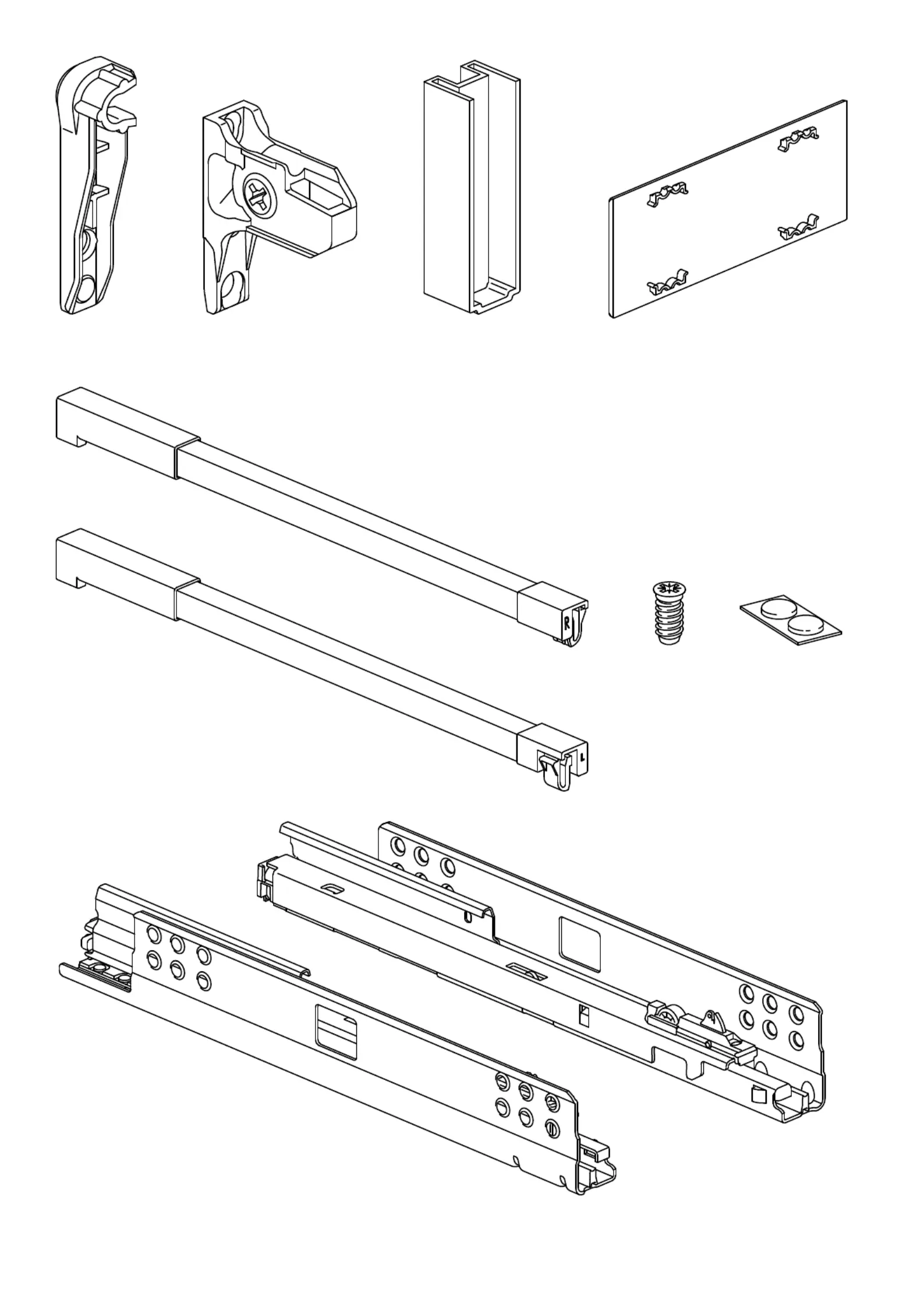 R

L