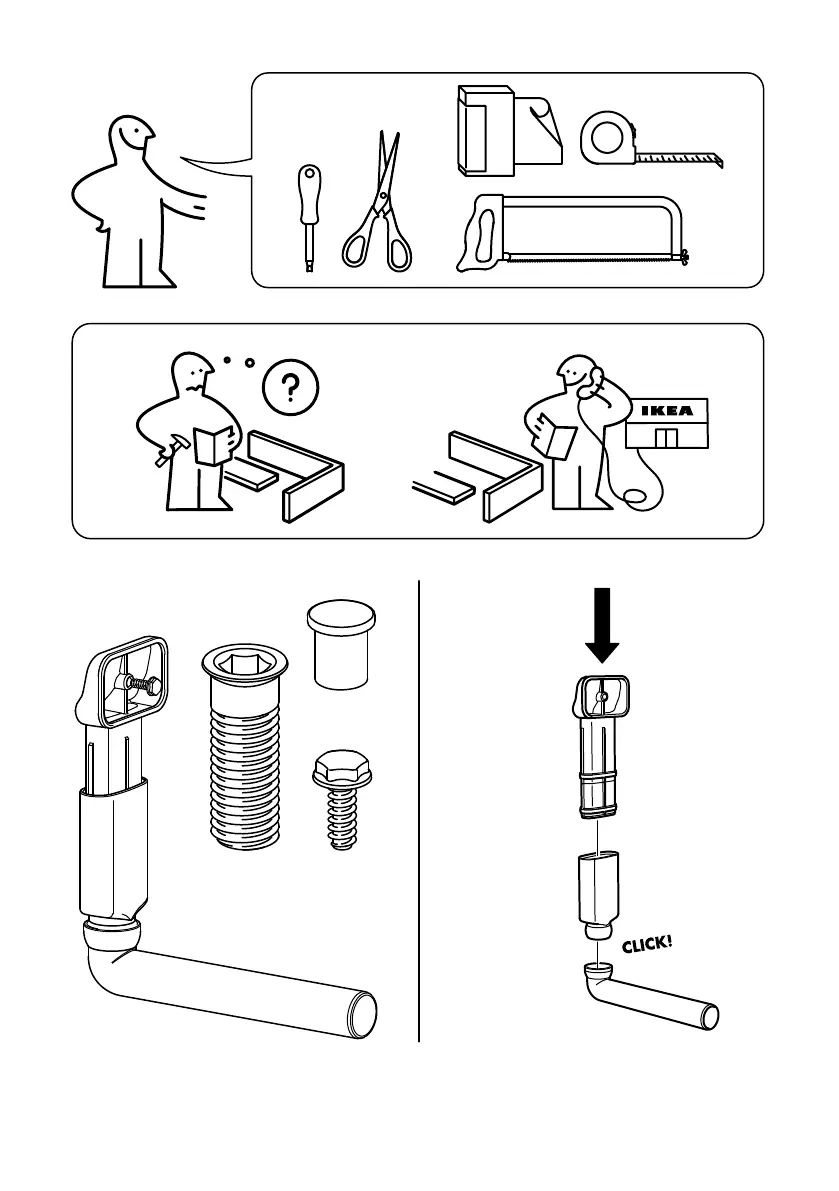 ?

IKEA

CLICK!