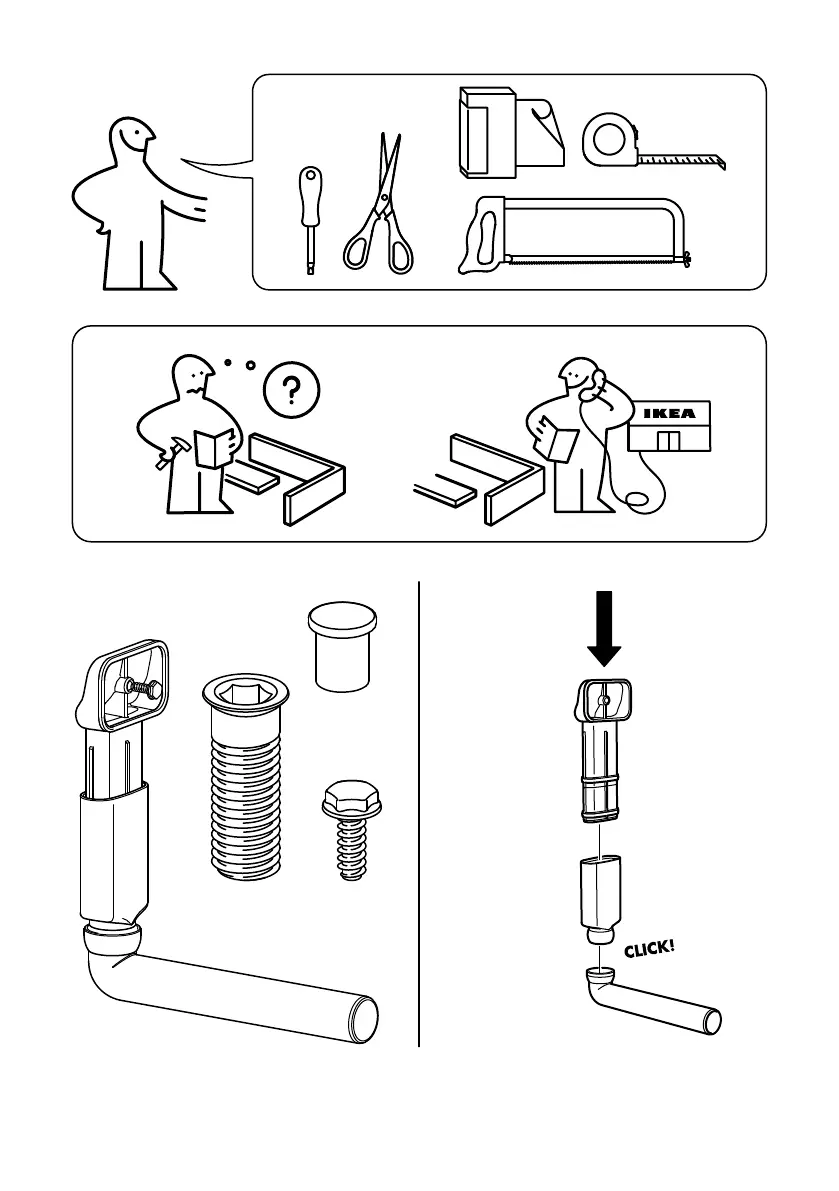 ?

IKEA

CLICK!