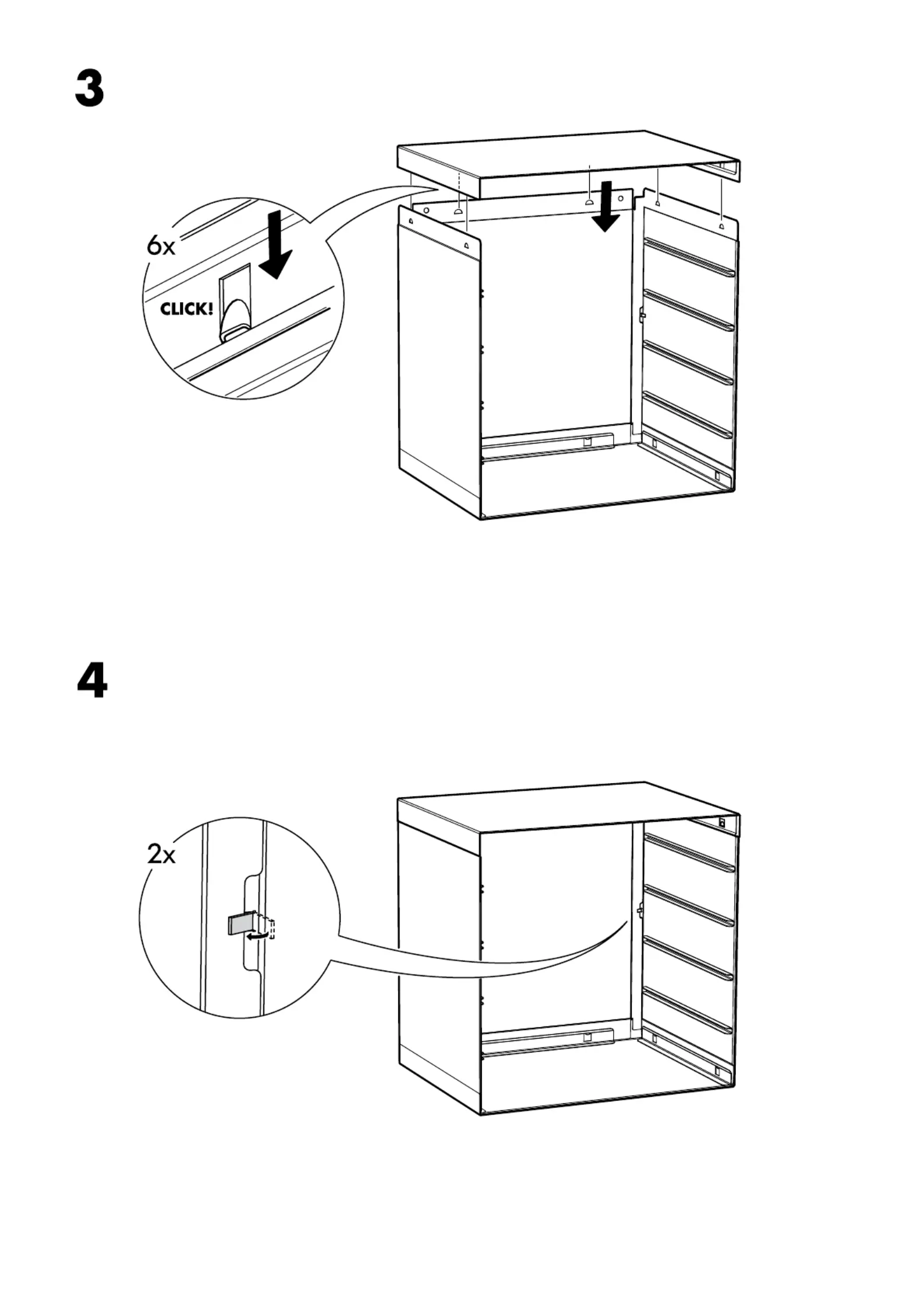 3

6x

CLICK!

4

2x