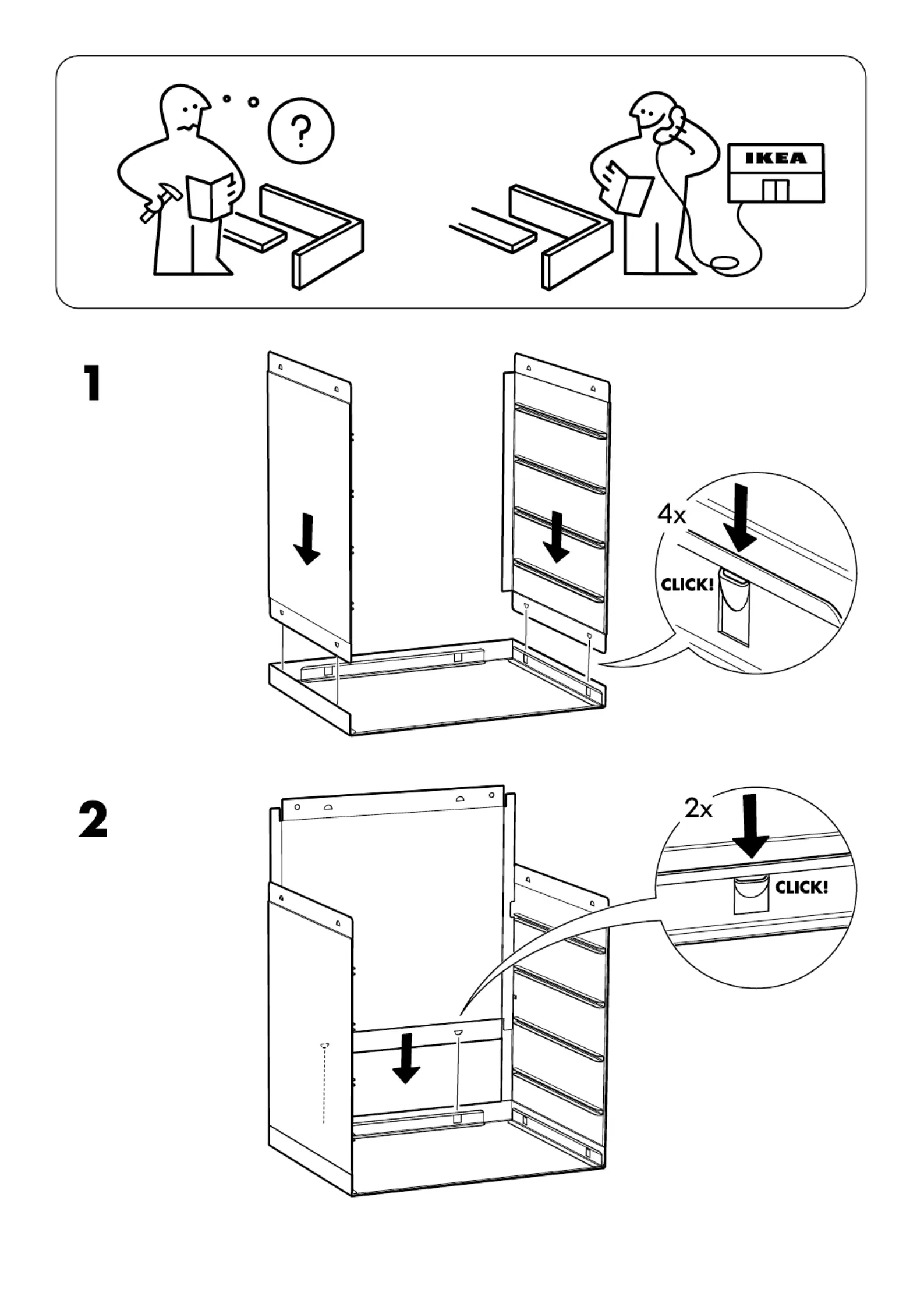 ?

IKEA

1

4x

CLICK!

2

2x

CLICK!